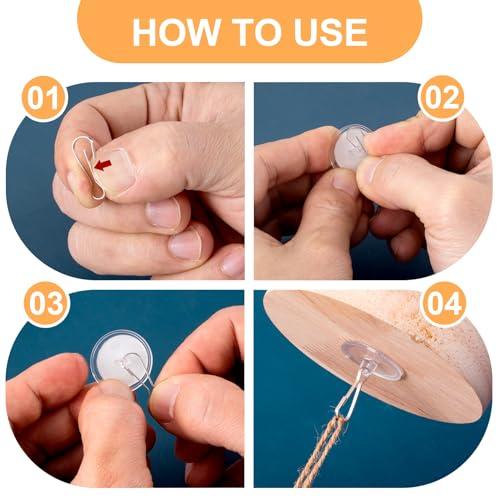 HOW TO USE

01

02

03

04