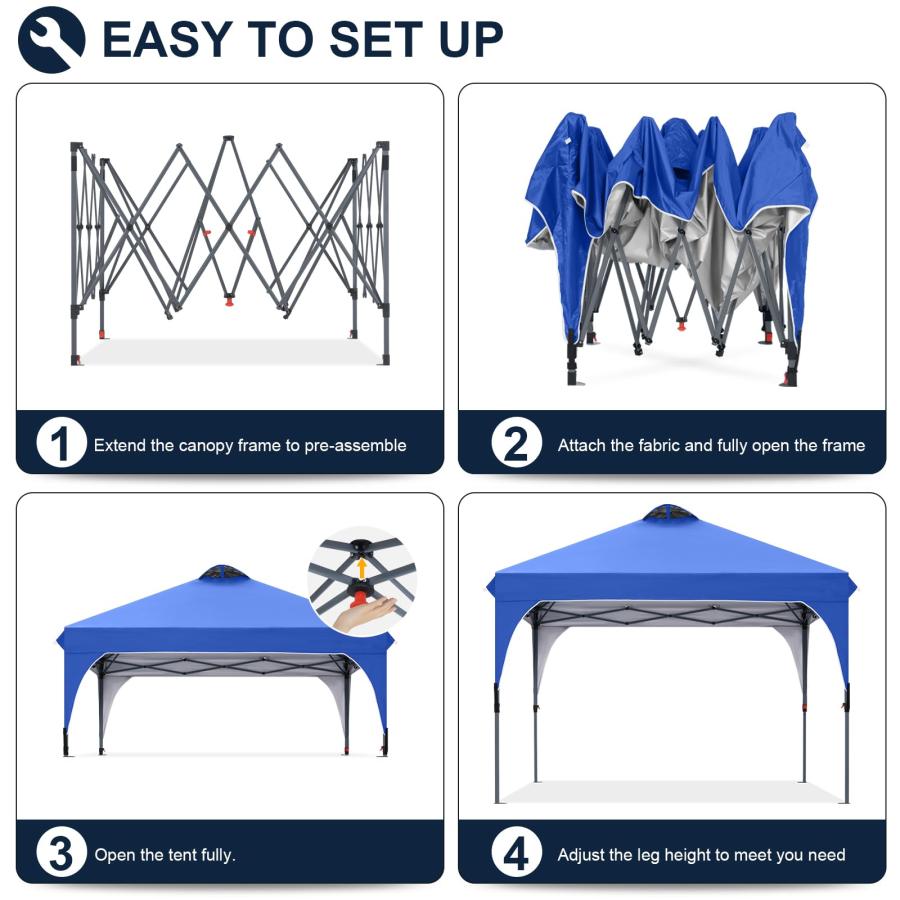 EASY TO SET UP

1 Extend the canopy frame to pre-assemble

2 Attach the fabric and fully open the frame

3 Open the tent fully.

4 Adjust the leg height to meet you need