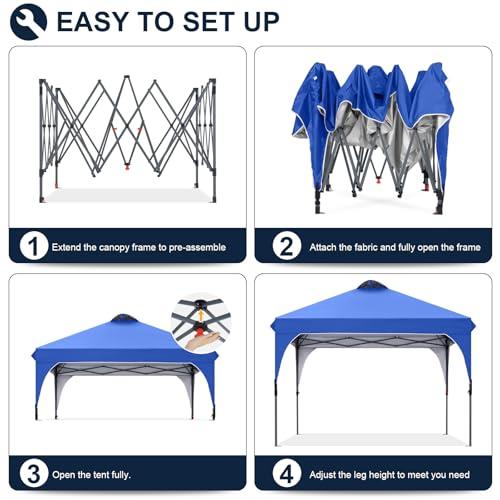 EASY TO SET UP

1 Extend the canopy frame to pre-assemble

2 Attach the fabric and fully open the frame

3 Open the tent fully.

4 Adjust the leg height to meet you need