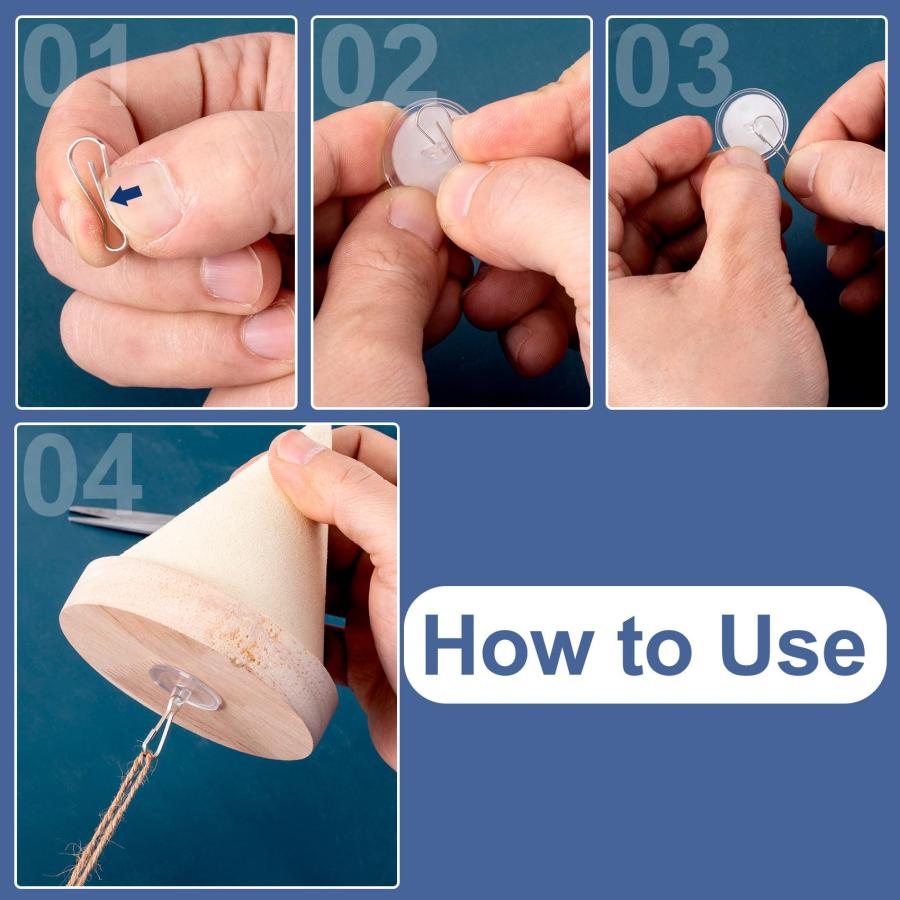 01

02

03

04

How to Use