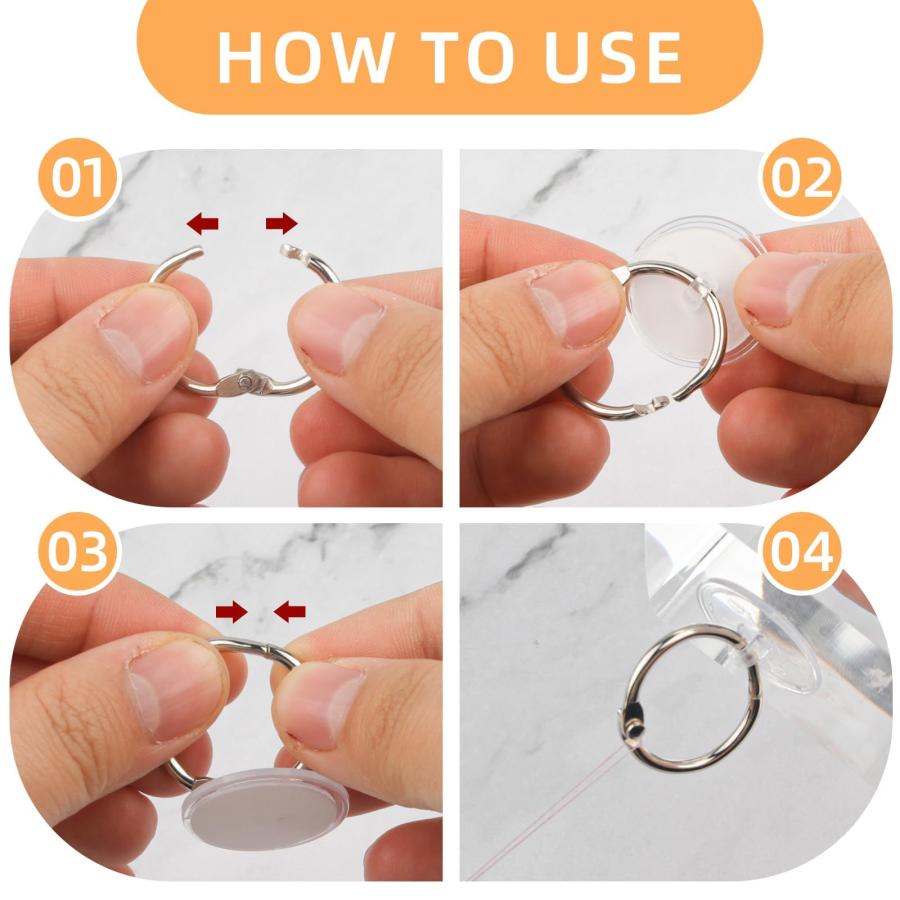 HOW TO USE

01

02

03

04