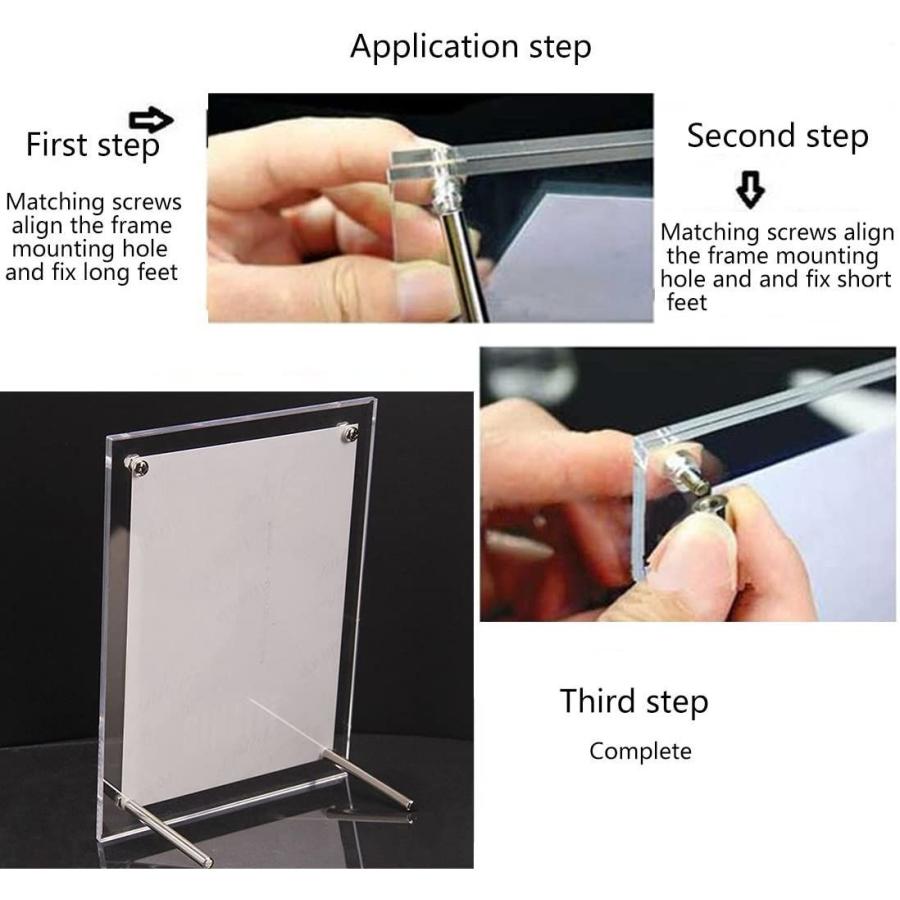 Application step

First step

Matching screws align the frame mounting hole and fix long feet

Second step

Matching screws align the frame mounting hole and and fix short feet

Third step

Complete