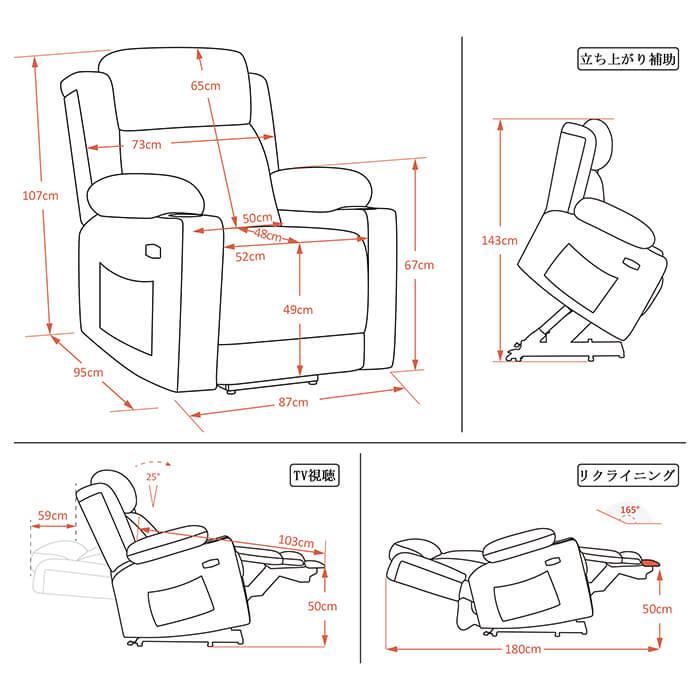 65cm
73cm
107cm
50cm
48cm
52cm
67cm
49cm
95cm
87cm

立ち上がり補助
143cm

TV視聴
25°
59cm
103cm
50cm

リクライニング
165°
50cm
180cm