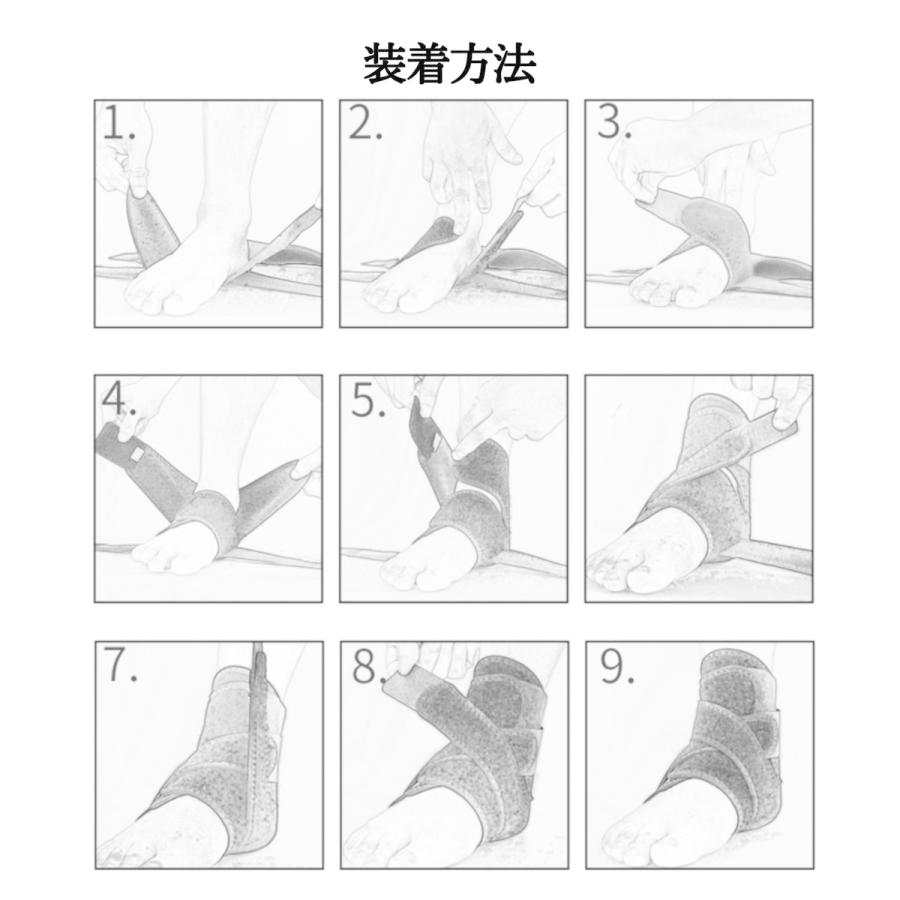 装着方法

1.

2.

3.

4.

5.

7.

8.

9.