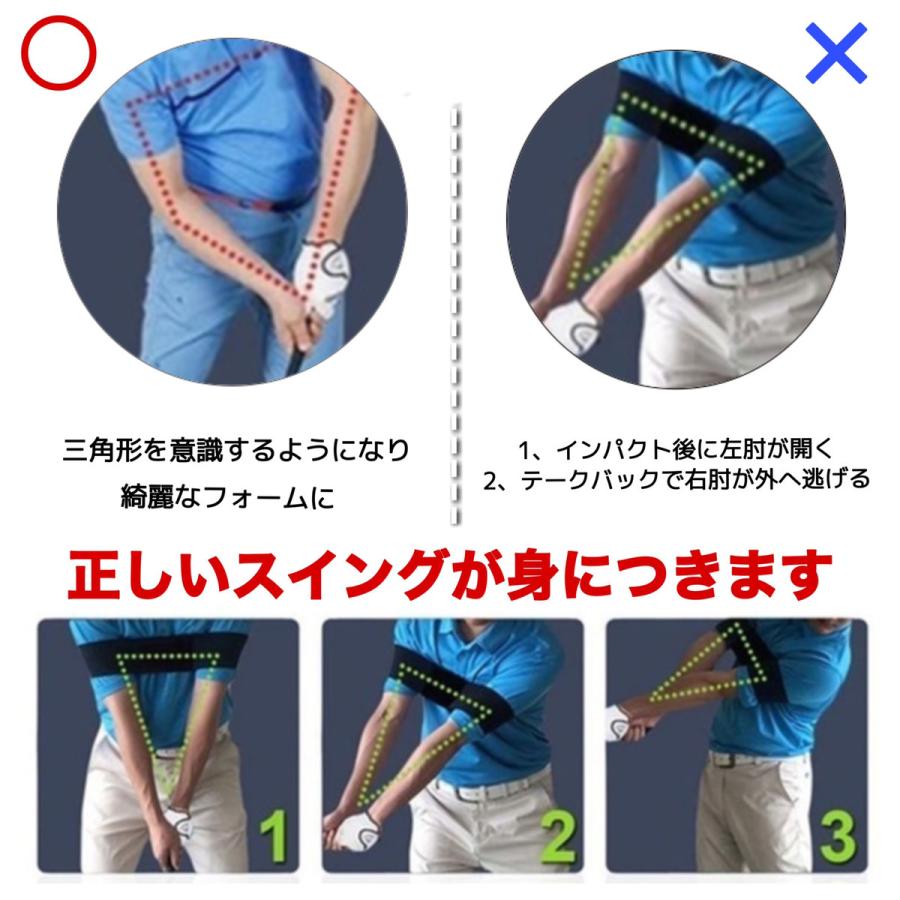 ○

×

三角形を意識するようになり
綺麗なフォームに

1、インパクト後に左肘が開く
2、テークバックで右肘が外へ逃げる

正しいスイングが身につきます

1

2

3