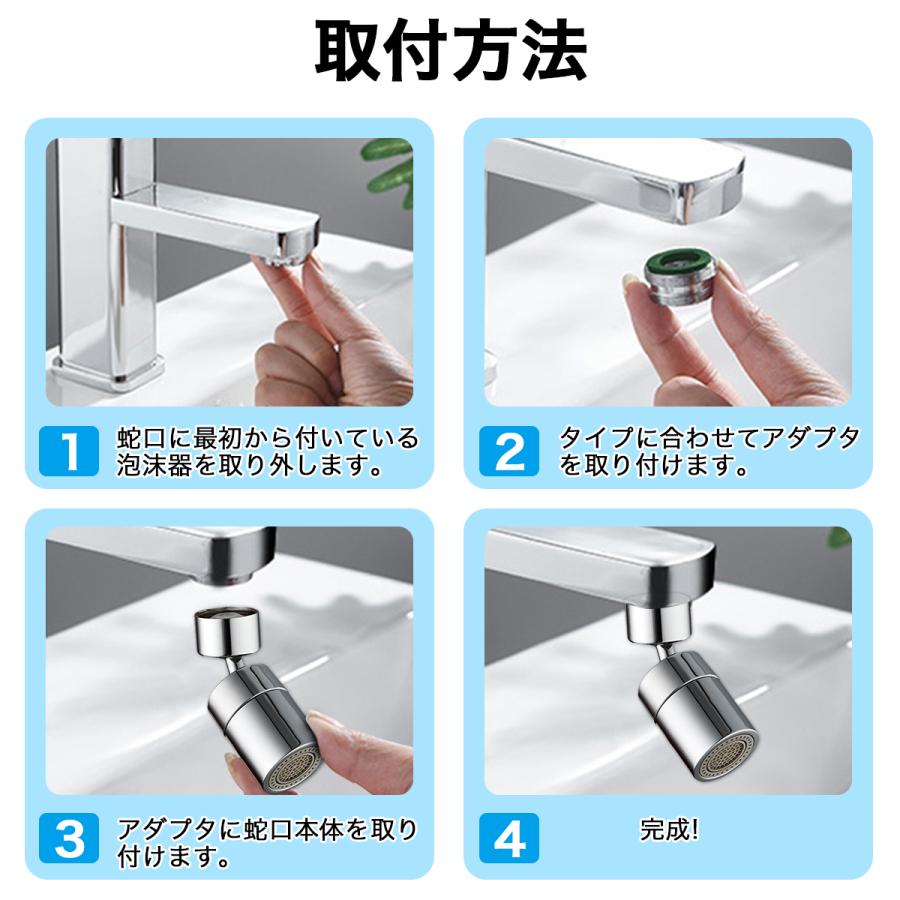 取付方法

1 蛇口に最初から付いている泡沫器を取り外します。

2 タイプに合わせてアダプタを取り付けます。

3 アダプタに蛇口本体を取り付けます。

4 完成!