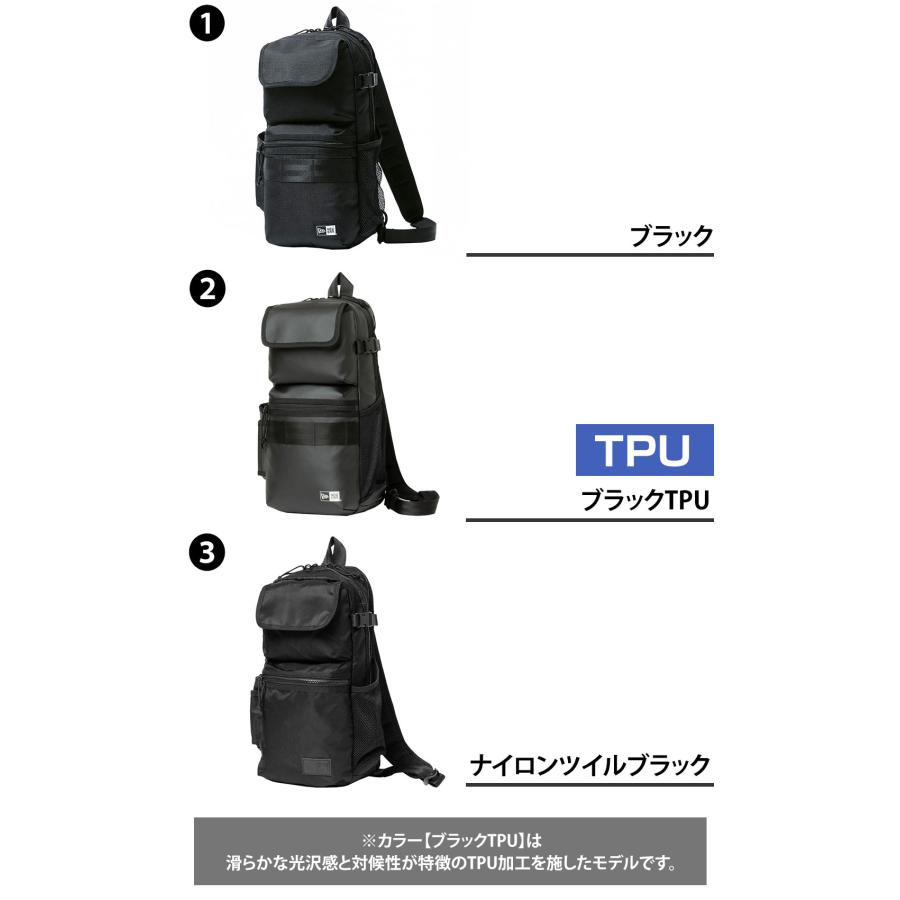 1

ブラック

2

TPU

ブラックTPU

3

ナイロンツイルブラック

※カラー【ブラックTPU】は
滑らかな光沢感と対候性が特徴のTPU加工を施したモデルです。