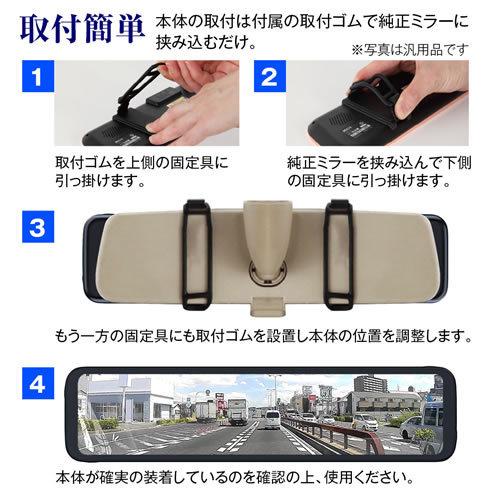 取付簡単 本体の取付は付属の取付ゴムで純正ミラーに挟み込むだけ。

※写真は汎用品です

1

取付ゴムを上側の固定具に引っ掛けます。

2

純正ミラーを挟み込んで下側の固定具に引っ掛けます。

3

もう一方の固定具にも取付ゴムを設置し本体の位置を調整します。

4

本体が確実の装着しているのを確認の上、使用ください。