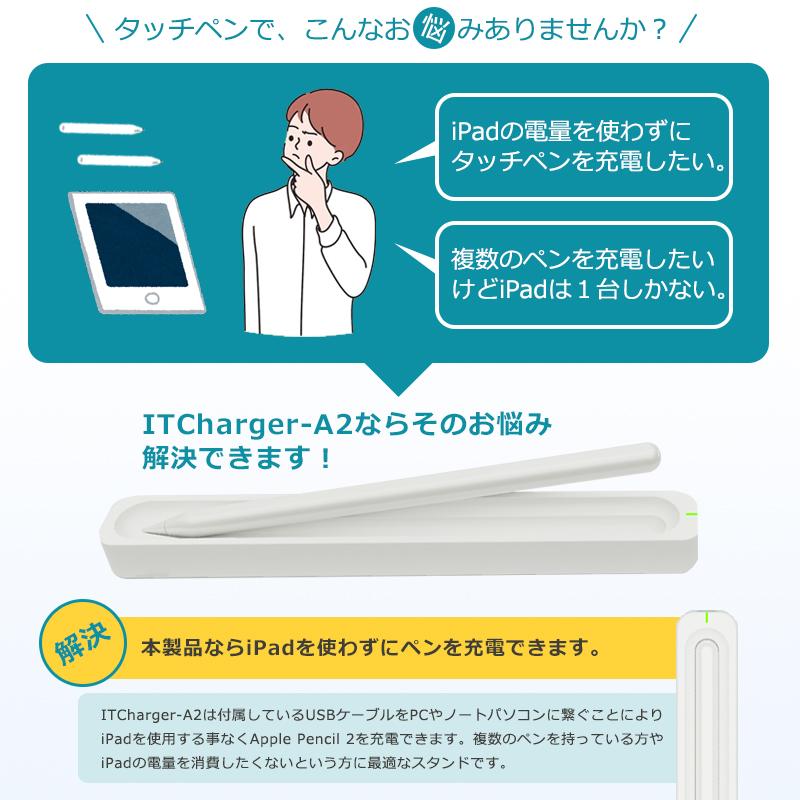 \ タッチペンで、こんなお悩みありませんか？ /

iPadの電量を使わずにタッチペンを充電したい。

複数のペンを充電したいけどiPadは１台しかない。

ITCharger-A2ならそのお悩み解決できます！

解決

本製品ならiPadを使わずにペンを充電できます。

ITCharger-A2は付属しているUSBケーブルをPCやノートパソコンに繋ぐことによりiPadを使用する事なくApple Pencil 2を充電できます。複数のペンを持っている方やiPadの電量を消費したくないという方に最適なスタンドです。