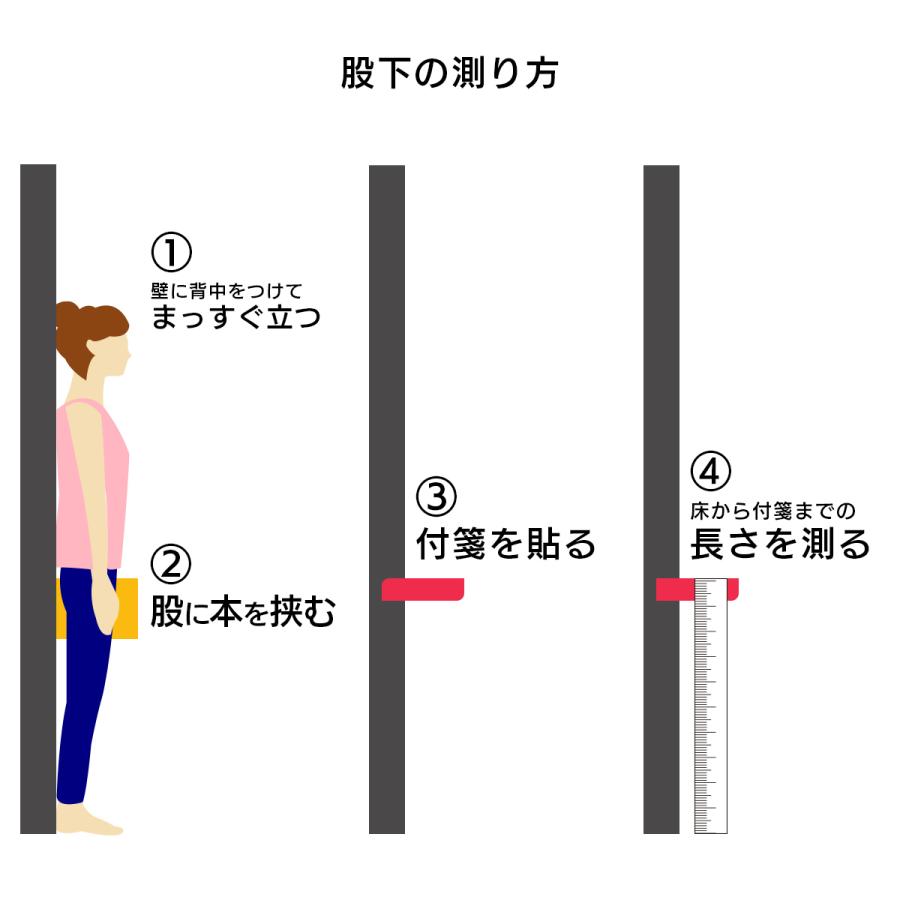 股下の測り方

①
壁に背中をつけて
まっすぐ立つ

②
股に本を挟む

③
付箋を貼る

④
床から付箋までの
長さを測る