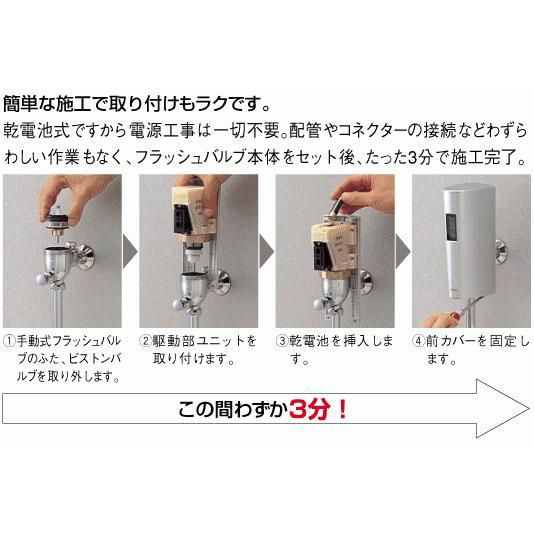 簡単な施工で取り付けもラクです。

乾電池式ですから電源工事は一切不要。配管やコネクターの接続などわずらわしい作業もなく、フラッシュバルブ本体をセット後、たった3分で施工完了。

①手動式フラッシュバルブのふた、ピストンバルブを取り外します。

②駆動部ユニットを取り付けます。

③乾電池を挿入します。

④前カバーを固定します。

この間わずか3分！