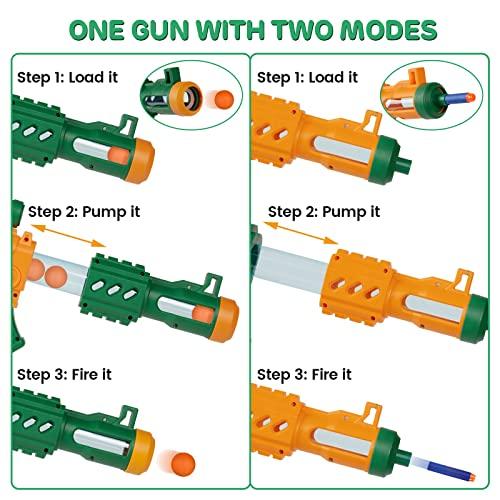 ONE GUN WITH TWO MODES

Step 1: Load it

Step 2: Pump it

Step 3: Fire it

Step 1: Load it

Step 2: Pump it

Step 3: Fire it