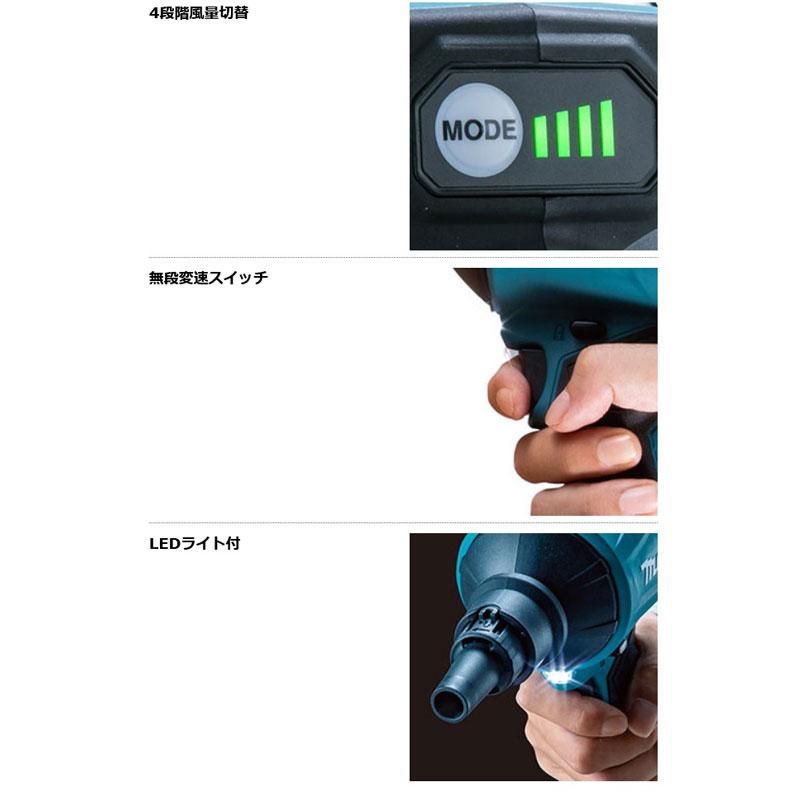 4段階風量切替

MODE

無段変速スイッチ

LEDライト付