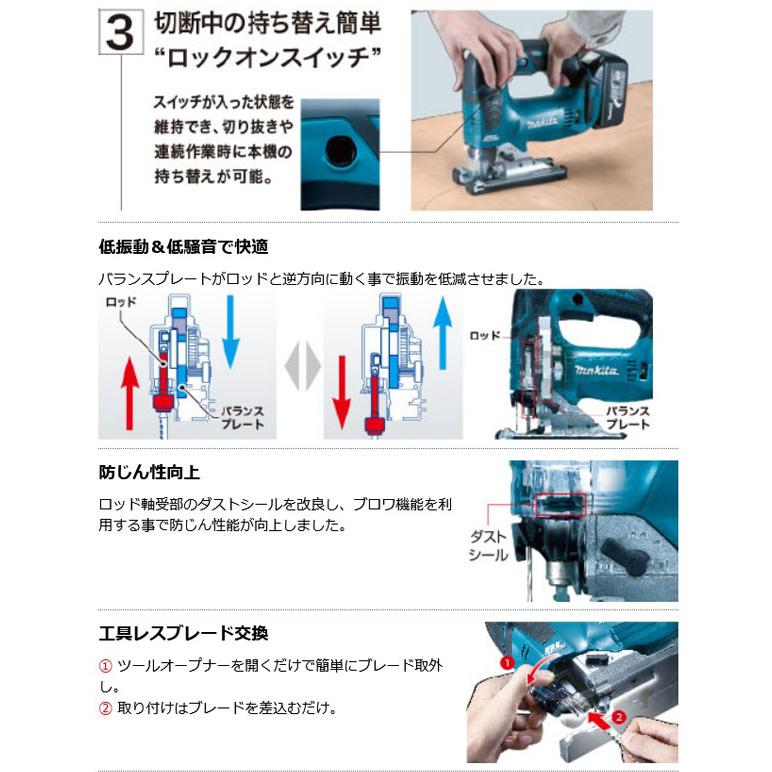 3 切断中の持ち替え簡単
“ロックオンスイッチ”

スイッチが入った状態を維持でき、切り抜きや連続作業時に本機の持ち替えが可能。

makita

低振動＆低騒音で快適

バランスプレートがロッドと逆方向に動く事で振動を低減させました。

ロッド

バランスプレート

ロッド

makita

バランスプレート

防じん性向上

ロッド軸受部のダストシールを改良し、ブロワ機能を利用する事で防じん性能が向上しました。

ダストシール

工具レスブレード交換

① ツールオープナーを開くだけで簡単にブレード取外し。
② 取り付けはブレードを差込むだけ。

1

2