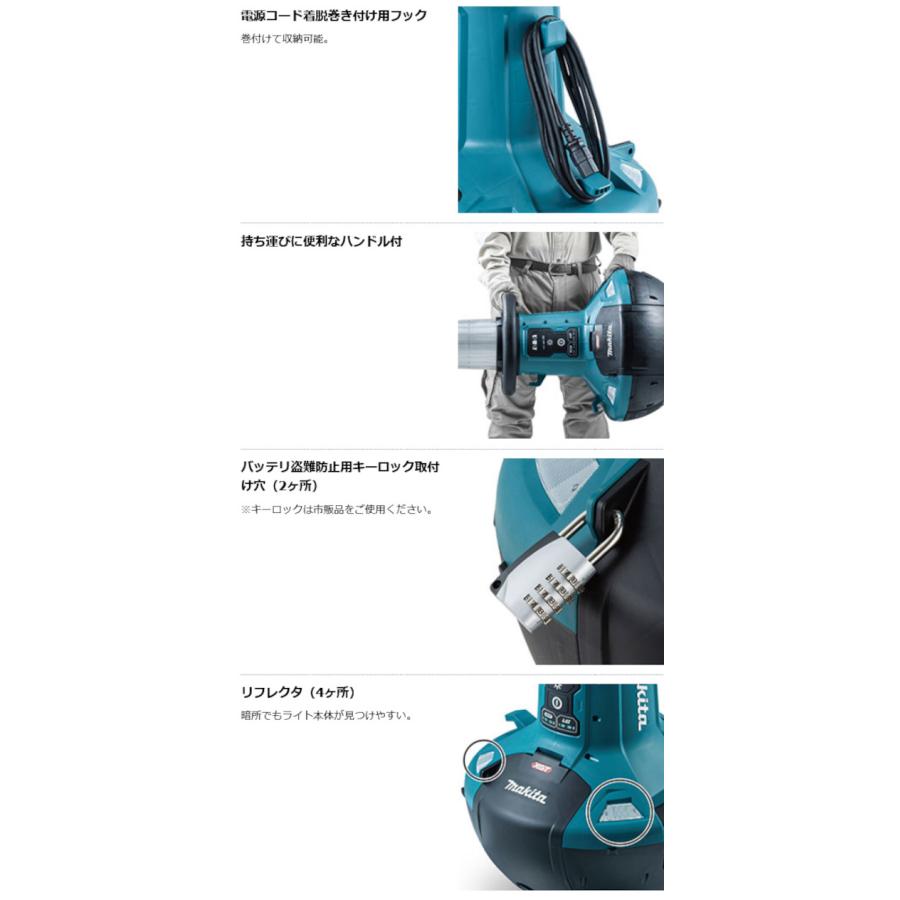 電源コード着脱巻き付け用フック

巻付けて収納可能。

持ち運びに便利なハンドル付

makita

バッテリ盗難防止用キーロック取付け穴（2ヶ所）

※キーロックは市販品をご使用ください。

リフレクタ（4ヶ所）

暗所でもライト本体が見つけやすい。

makita

makita