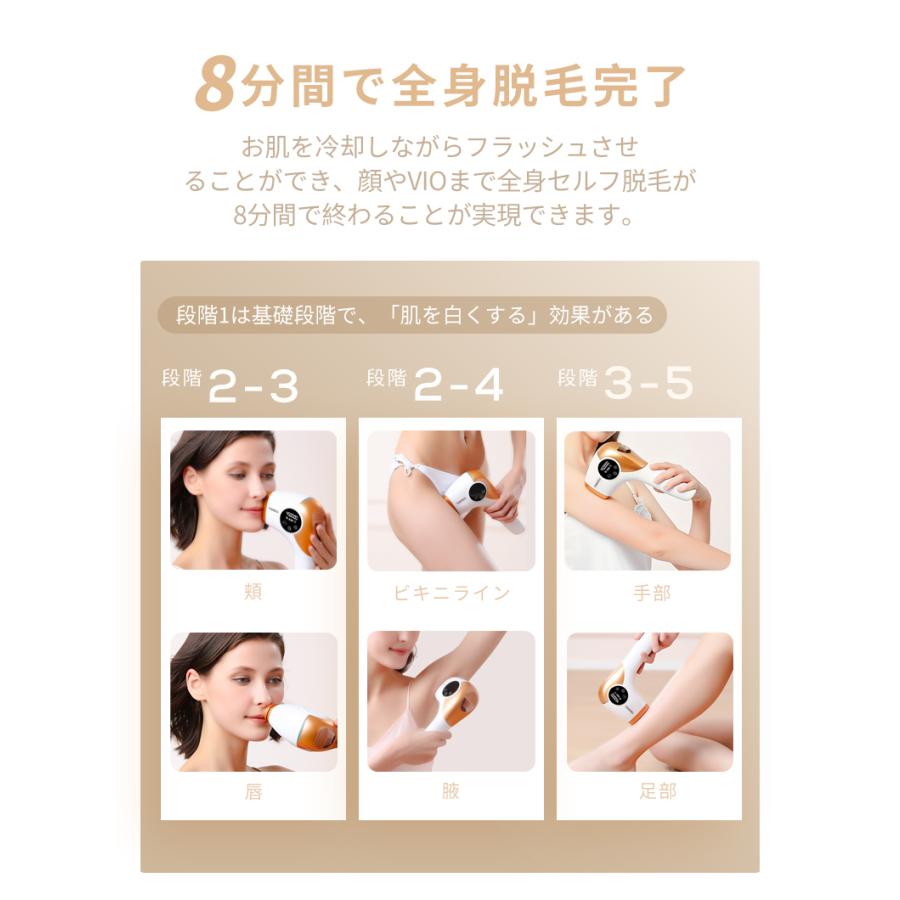 8分間で全身脱毛完了

お肌を冷却しながらフラッシュさせることができ、顔やVIOまで全身セルフ脱毛が8分間で終わることが実現できます。

段階1は基礎段階で、「肌を白くする」効果がある

段階 2-3

頬

唇

段階 2-4

ビキニライン

腋

段階 3-5

手部

足部