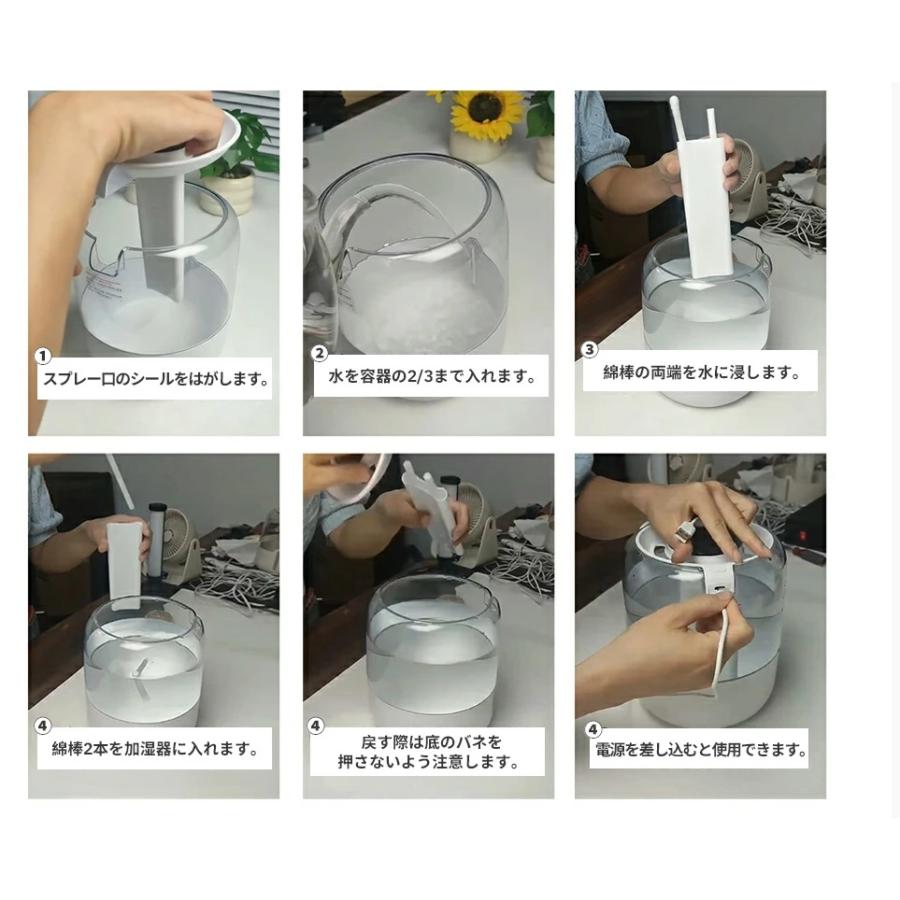 1
スプレー口のシールをはがします。

2
水を容器の2/3まで入れます。

3
綿棒の両端を水に浸します。

4
綿棒2本を加湿器に入れます。

4
戻す際は底のバネを押さないよう注意します。

4
電源を差し込むと使用できます。