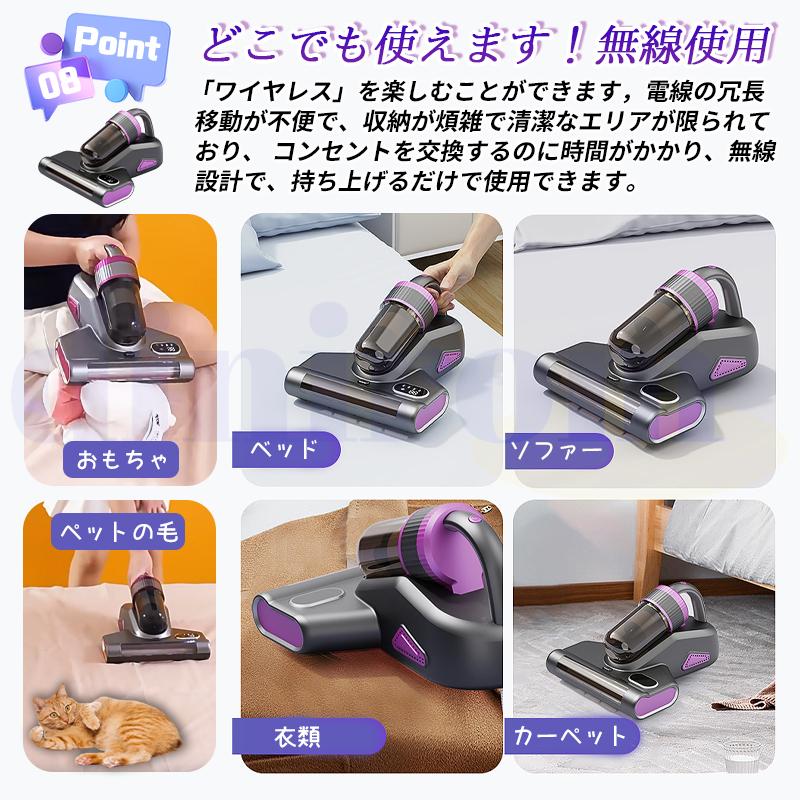 Point 08

どこでも使えます！無線使用

「ワイヤレス」を楽しむことができます，電線の冗長移動が不便で、収納が煩雑で清潔なエリアが限られており、 コンセントを交換するのに時間がかかり、無線設計で、持ち上げるだけで使用できます。

おもちゃ

ベッド

ソファー

ペットの毛

衣類

カーペット