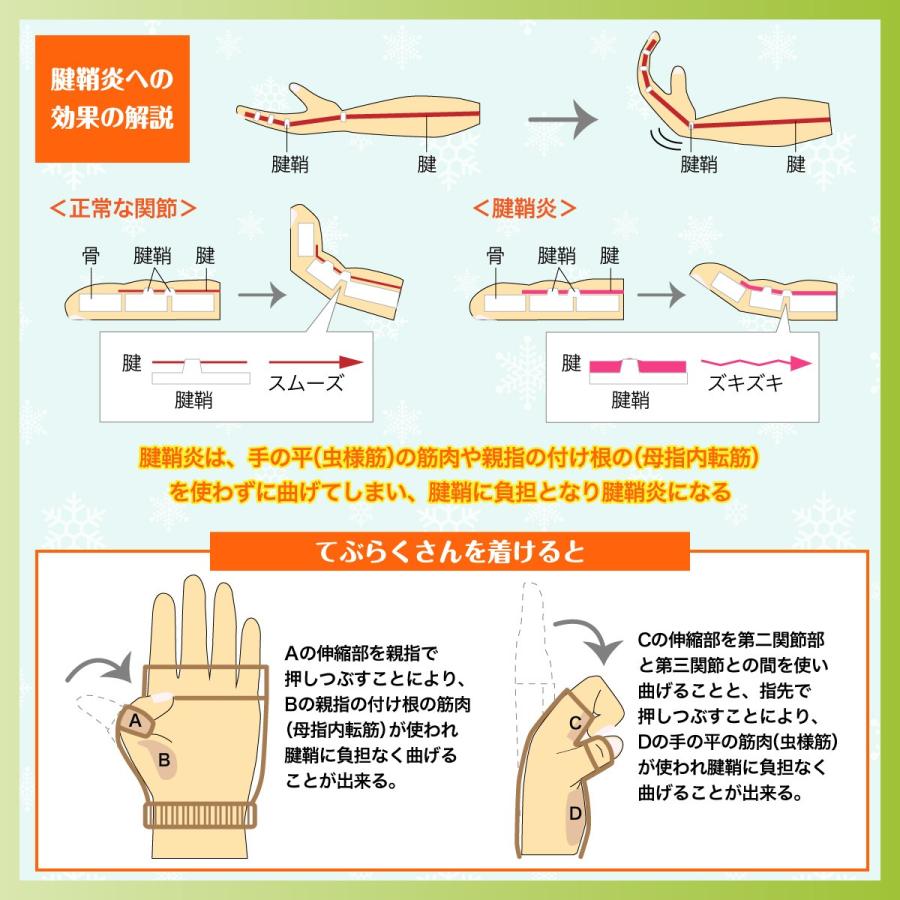 腱鞘炎への効果の解説

腱鞘　腱

腱鞘　腱

＜正常な関節＞

骨　腱鞘　腱

腱

腱鞘

スムーズ

＜腱鞘炎＞

骨　腱鞘　腱

腱

腱鞘

ズキズキ

腱鞘炎は、手の平(虫様筋)の筋肉や親指の付け根の(母指内転筋)を使わずに曲げてしまい、腱鞘に負担となり腱鞘炎になる

てぶらくさんを着けると

A
B

Aの伸縮部を親指で押しつぶすことにより、Bの親指の付け根の筋肉(母指内転筋)が使われ腱鞘に負担なく曲げることが出来る。

C
D

Cの伸縮部を第二関節部と第三関節との間を使い曲げることと、指先で押しつぶすことにより、Dの手の平の筋肉(虫様筋)が使われ腱鞘に負担なく曲げることが出来る。