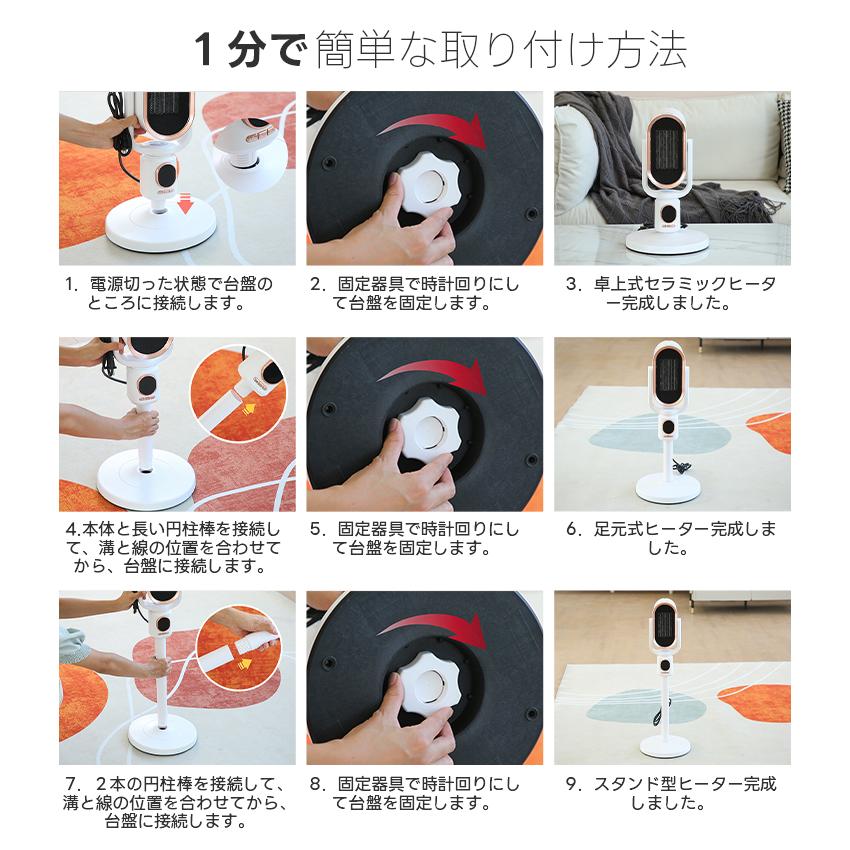 1分で簡単な取り付け方法

1. 電源切った状態で台盤のところに接続します。

2. 固定器具で時計回りにして台盤を固定します。

3. 卓上式セラミックヒーター完成しました。

4.本体と長い円柱棒を接続して、溝と線の位置を合わせてから、台盤に接続します。

5. 固定器具で時計回りにして台盤を固定します。

6. 足元式ヒーター完成しました。

7. 2本の円柱棒を接続して、溝と線の位置を合わせてから、台盤に接続します。

8. 固定器具で時計回りにして台盤を固定します。

9. スタンド型ヒーター完成しました。