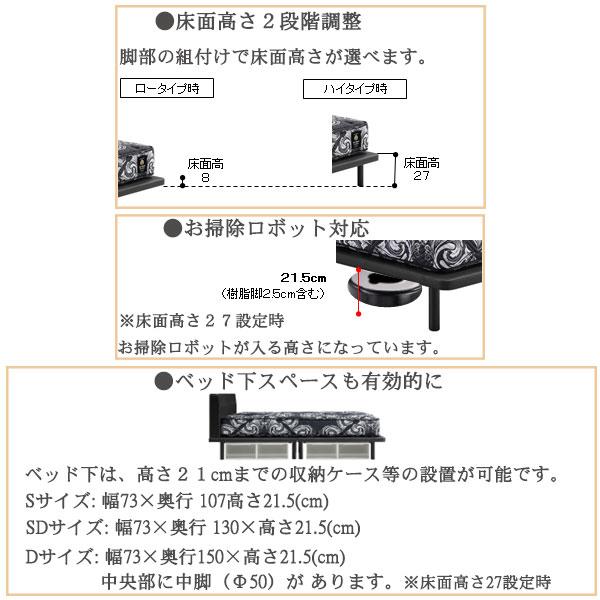 ●床面高さ２段階調整

脚部の組付けで床面高さが選べます。

ロータイプ時

ハイタイプ時

床面高
8

床面高
27

●お掃除ロボット対応

21.5cm
（樹脂脚2.5cm含む）

※床面高さ２７設定時

お掃除ロボットが入る高さになっています。

●ベッド下スペースも有効的に

ベッド下は、高さ２１cmまでの収納ケース等の設置が可能です。

Sサイズ: 幅73×奥行 107高さ21.5(cm)

SDサイズ: 幅73×奥行 130×高さ21.5(cm)

Dサイズ: 幅73×奥行150×高さ21.5(cm)

中央部に中脚（Φ50）が あります。※床面高さ27設定時