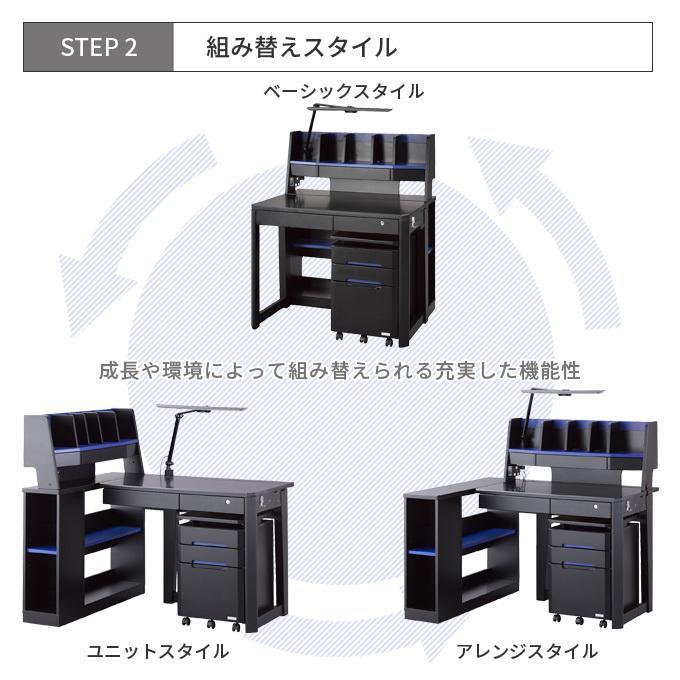 STEP 2 組み替えスタイル

ベーシックスタイル

成長や環境によって組み替えられる充実した機能性

ユニットスタイル

アレンジスタイル