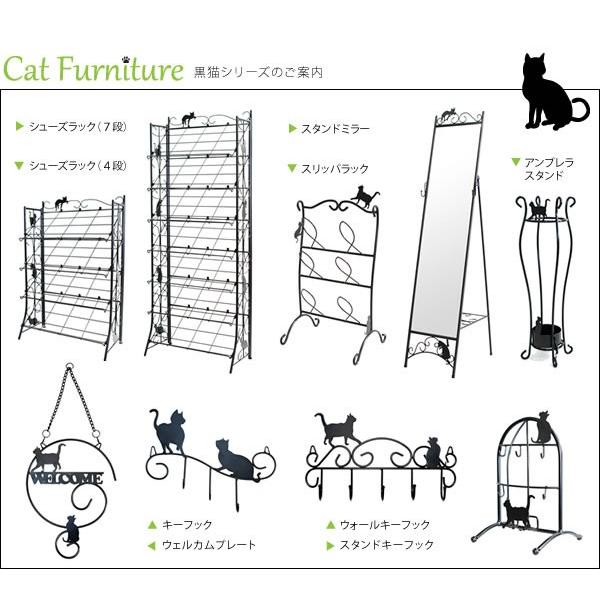 Cat Furniture 黒猫シリーズのご案内

▶ シューズラック（７段）

▼ シューズラック（４段）

▶ スタンドミラー

▼ スリッパラック

▼ アンブレラスタンド

WELCOME

▲ キーフック

◀ ウェルカムプレート

▲ ウォールキーフック

▶ スタンドキーフック