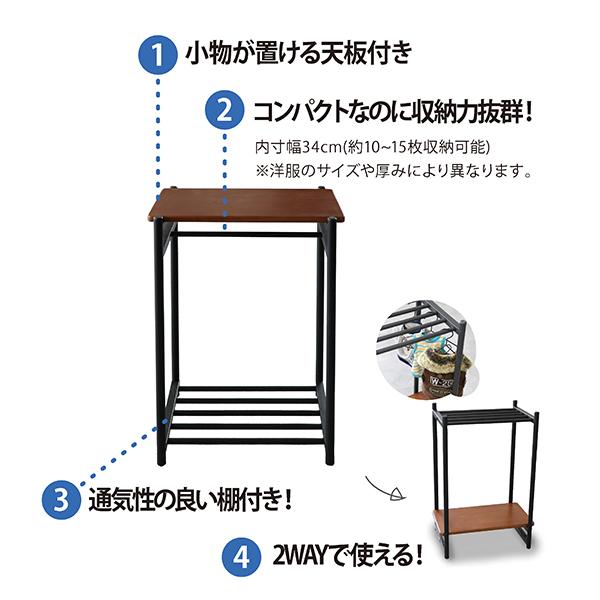 1 小物が置ける天板付き

2 コンパクトなのに収納力抜群！

内寸幅34cm(約10~15枚収納可能)
※洋服のサイズや厚みにより異なります。

3 通気性の良い棚付き！

4 2WAYで使える！