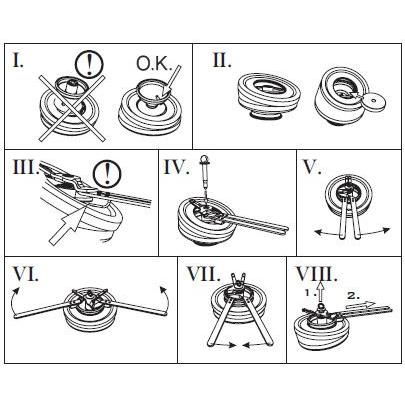 I.
!
O.K.
II.
III.
!
IV.
V.
VI.
VII.
VIII.
1.
2.