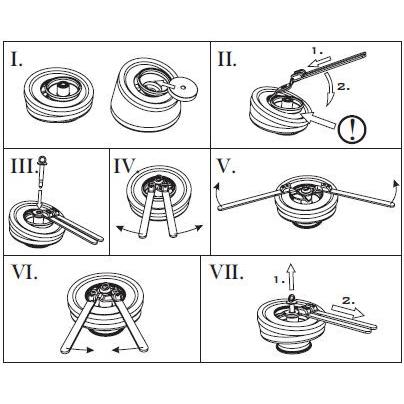 I.

II.

1.

2.

!

III.

IV

V.

VI.

VII.

1.

2.