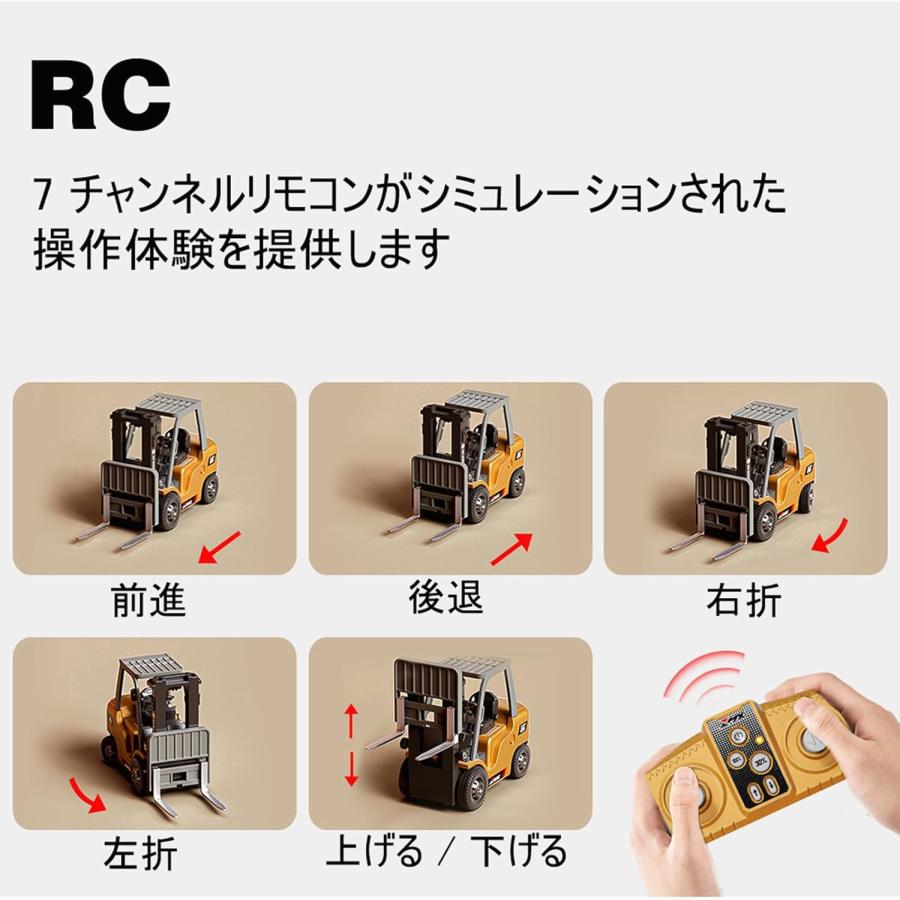 RC

7 チャンネルリモコンがシミュレーションされた操作体験を提供します

前進

後退

右折

左折

上げる / 下げる