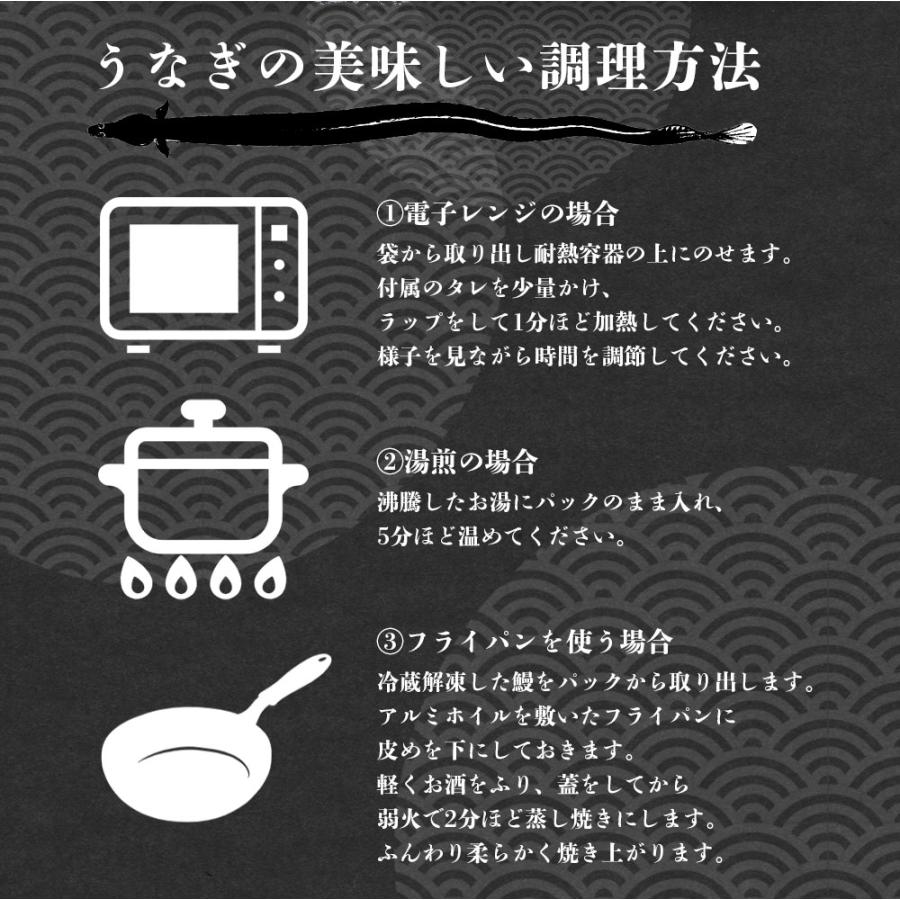 うなぎの美味しい調理方法

①電子レンジの場合
袋から取り出し耐熱容器の上にのせます。
付属のタレを少量かけ、
ラップをして1分ほど加熱してください。
様子を見ながら時間を調節してください。

②湯煎の場合
沸騰したお湯にパックのまま入れ、
5分ほど温めてください。

③フライパンを使う場合
冷蔵解凍した鰻をパックから取り出します。
アルミホイルを敷いたフライパンに
皮めを下にしておきます。
軽くお酒をふり、蓋をしてから
弱火で2分ほど蒸し焼きにします。
ふんわり柔らかく焼き上がります。