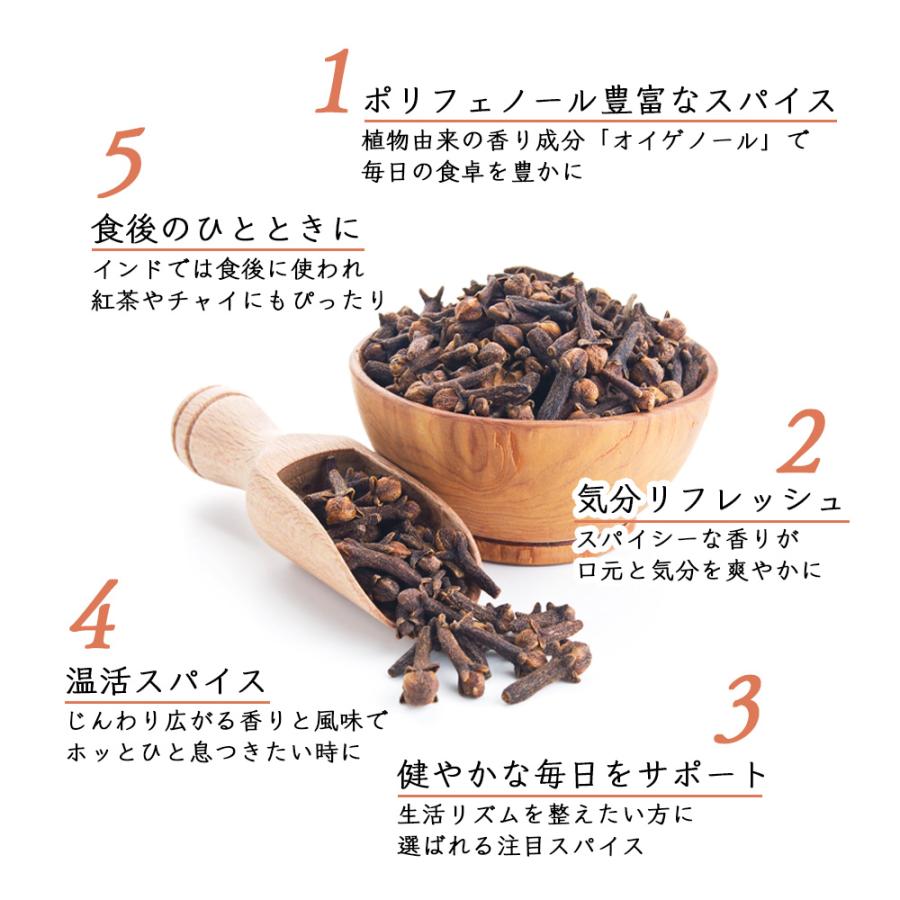 1
ポリフェノール豊富なスパイス
植物由来の香り成分「オイゲノール」で
毎日の食卓を豊かに

5
食後のひとときに
インドでは食後に使われ
紅茶やチャイにもぴったり

2
気分リフレッシュ
スパイシーな香りが
口元と気分を爽やかに

4
温活スパイス
じんわり広がる香りと風味で
ホッとひと息つきたい時に

3
健やかな毎日をサポート
生活リズムを整えたい方に
選ばれる注目スパイス