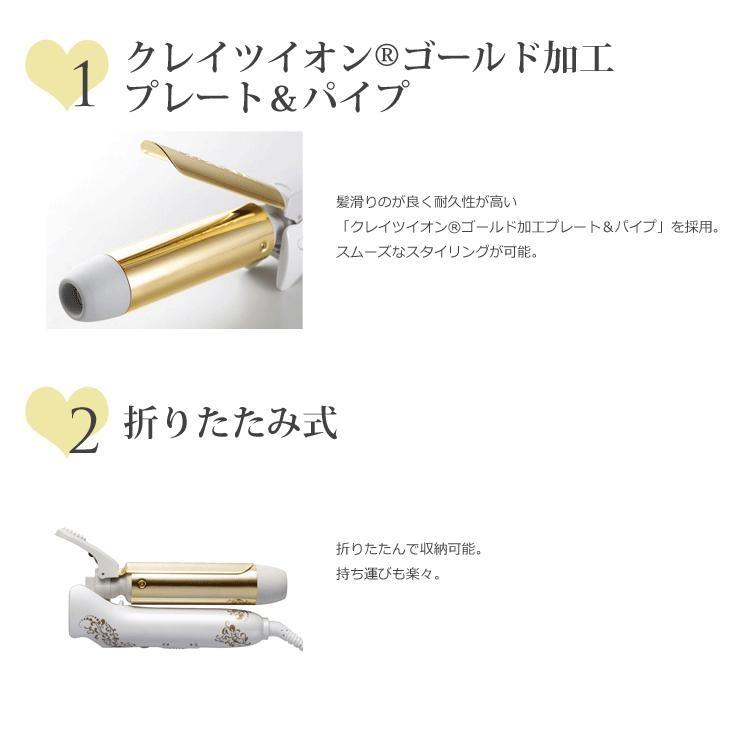 1 クレイツイオン®ゴールド加工プレート＆パイプ

髪滑りのが良く耐久性が高い
「クレイツイオン®ゴールド加工プレート＆パイプ」を採用。
スムーズなスタイリングが可能。

2 折りたたみ式

折りたたんで収納可能。
持ち運びも楽々。