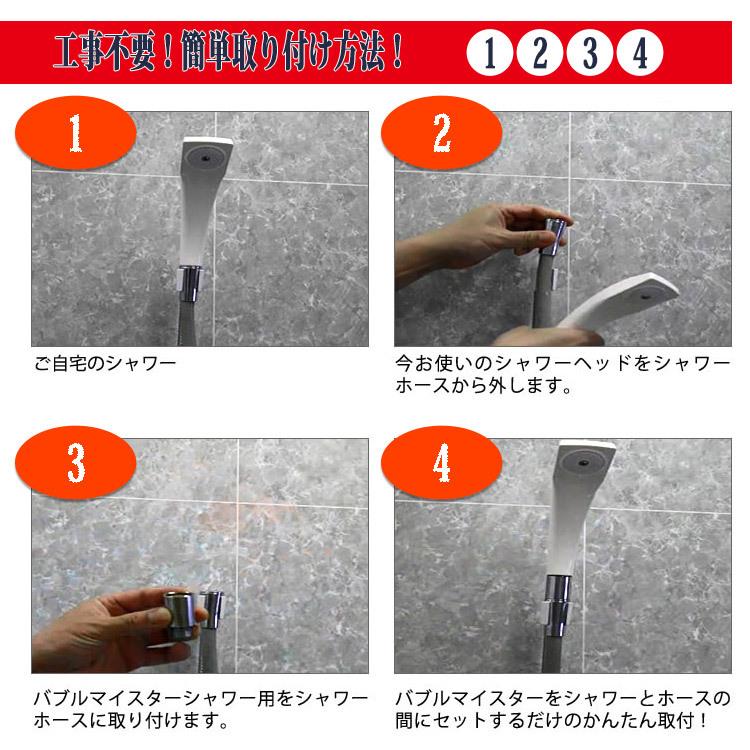 工事不要！簡単取り付け方法！ 1 2 3 4

1

ご自宅のシャワー

2

今お使いのシャワーヘッドをシャワーホースから外します。

3

バブルマイスターシャワー用をシャワーホースに取り付けます。

4

バブルマイスターをシャワーとホースの間にセットするだけのかんたん取付！