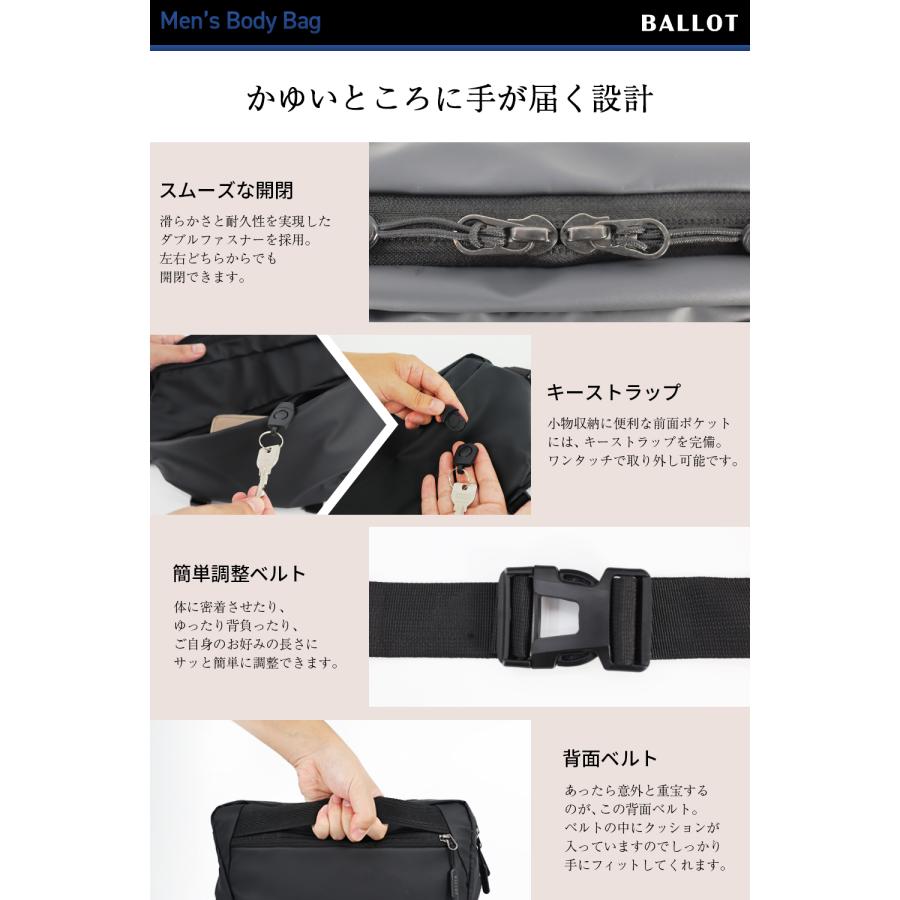 Men's Body Bag

BALLOT

かゆいところに手が届く設計

スムーズな開閉

滑らかさと耐久性を実現したダブルファスナーを採用。左右どちらからでも開閉できます。

キーストラップ

小物収納に便利な前面ポケットには、キーストラップを完備。ワンタッチで取り外し可能です。

簡単調整ベルト

体に密着させたり、ゆったり背負ったり、ご自身のお好みの長さにサッと簡単に調整できます。

背面ベルト

あったら意外と重宝するのが、この背面ベルト。ベルトの中にクッションが入っていますのでしっかり手にフィットしてくれます。