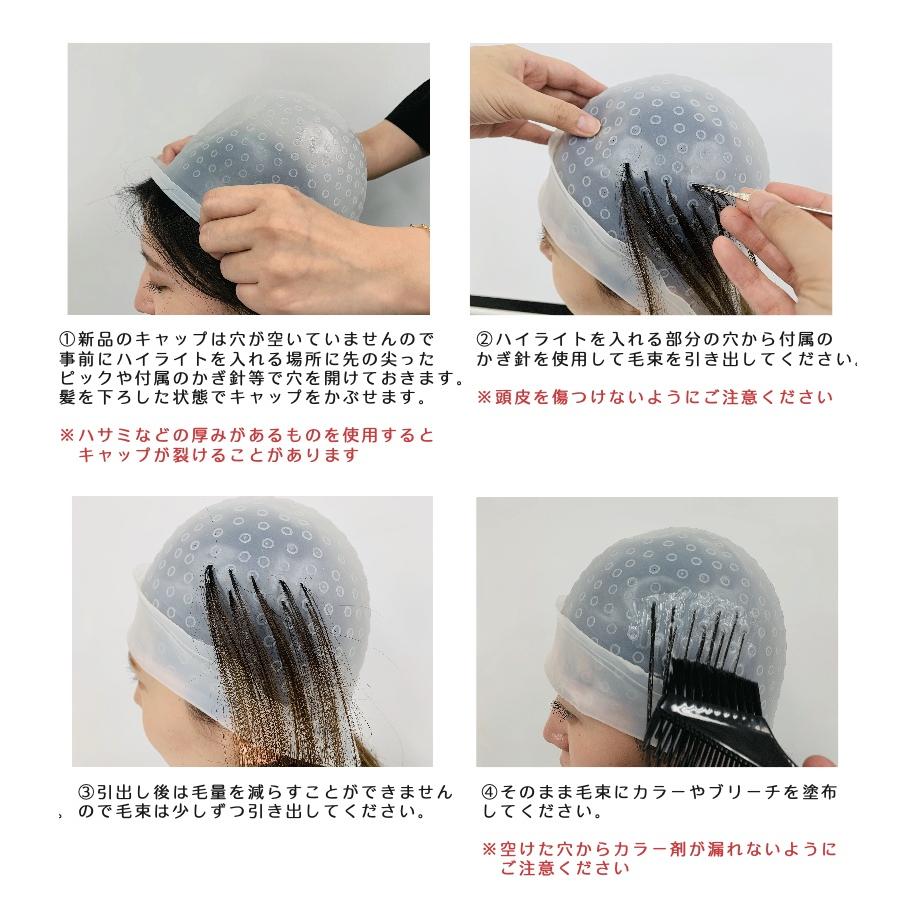 ①新品のキャップは穴が空いていませんので事前にハイライトを入れる場所に先の尖ったピックや付属のかぎ針等で穴を開けておきます。髪を下ろした状態でキャップをかぶせます。

※ハサミなどの厚みがあるものを使用するとキャップが裂けることがあります

②ハイライトを入れる部分の穴から付属のかぎ針を使用して毛束を引き出してください。

※頭皮を傷つけないようにご注意ください

③引出し後は毛量を減らすことができませんので毛束は少しずつ引き出してください。

④そのまま毛束にカラーやブリーチを塗布してください。

※空けた穴からカラー剤が漏れないようにご注意ください