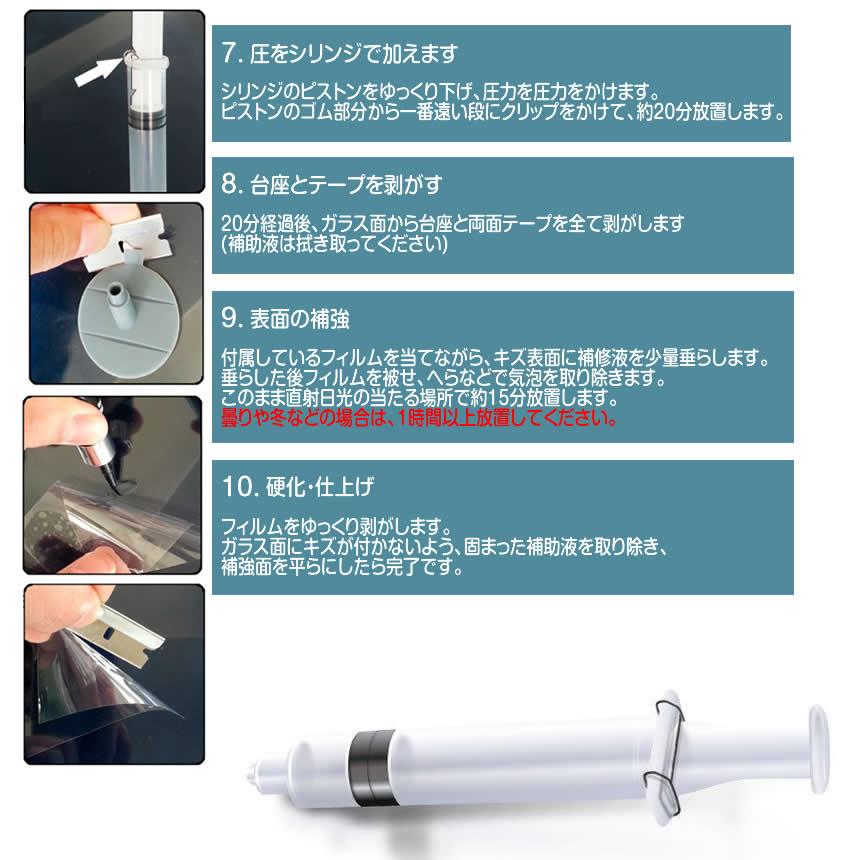 7. 圧をシリンジで加えます

シリンジのピストンをゆっくり下げ、圧力を圧力をかけます。
ピストンのゴム部分から一番遠い段にクリップをかけて、約20分放置します。

8. 台座とテープを剥がす

20分経過後、ガラス面から台座と両面テープを全て剥がします
(補助液は拭き取ってください)

9. 表面の補強

付属しているフィルムを当てながら、キズ表面に補修液を少量垂らします。
垂らした後フィルムを被せ、へらなどで気泡を取り除きます。
このまま直射日光の当たる場所で約15分放置します。
曇りや冬などの場合は、1時間以上放置してください。

10. 硬化・仕上げ

フィルムをゆっくり剥がします。
ガラス面にキズが付かないよう、固まった補助液を取り除き、
補強面を平らにしたら完了です。