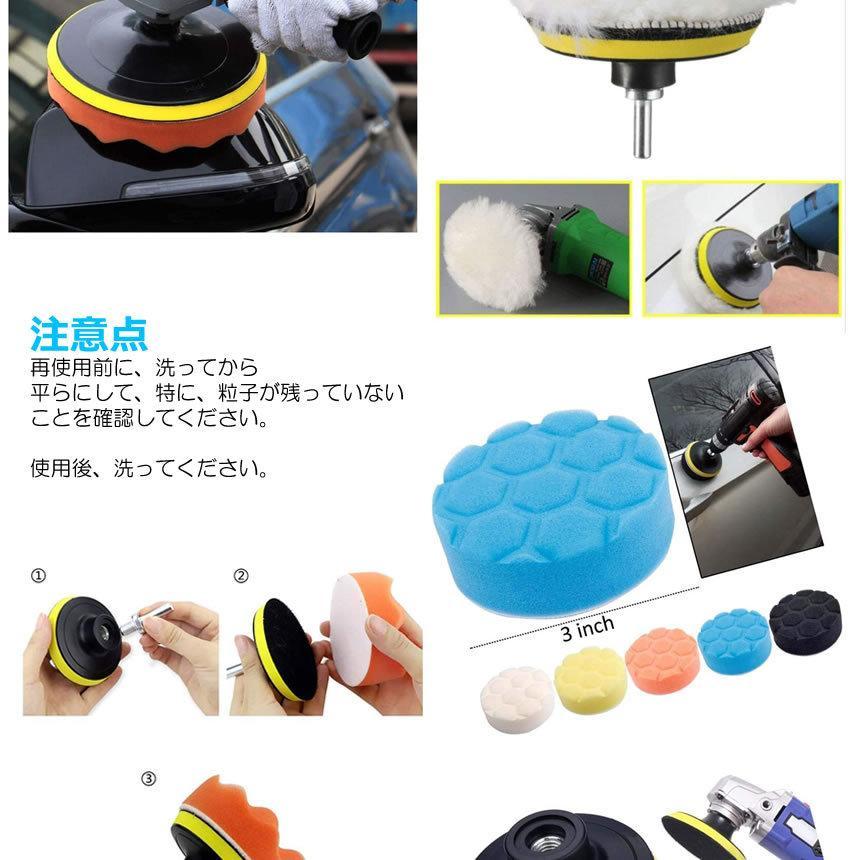 注意点
再使用前に、洗ってから平らにして、特に、粒子が残っていないことを確認してください。

使用後、洗ってください。

①

②

3 inch

③