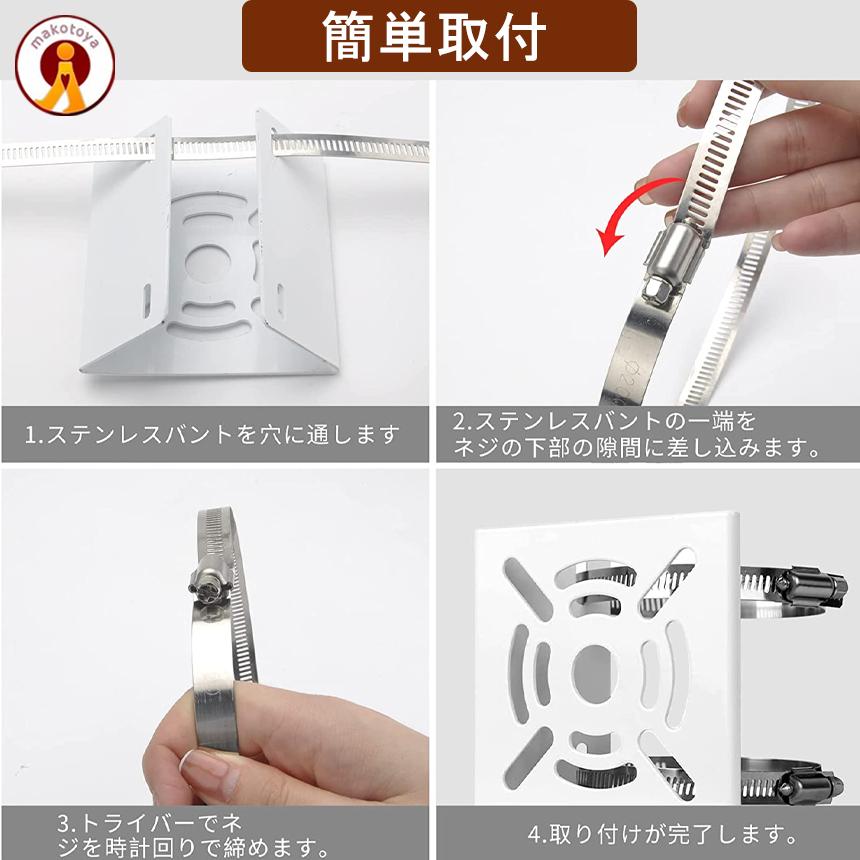 makotoya

簡単取付

1.ステンレスバントを穴に通します

2.ステンレスバントの一端をネジの下部の隙間に差し込みます。

3.トライバーでネジを時計回りで締めます。

4.取り付けが完了します。