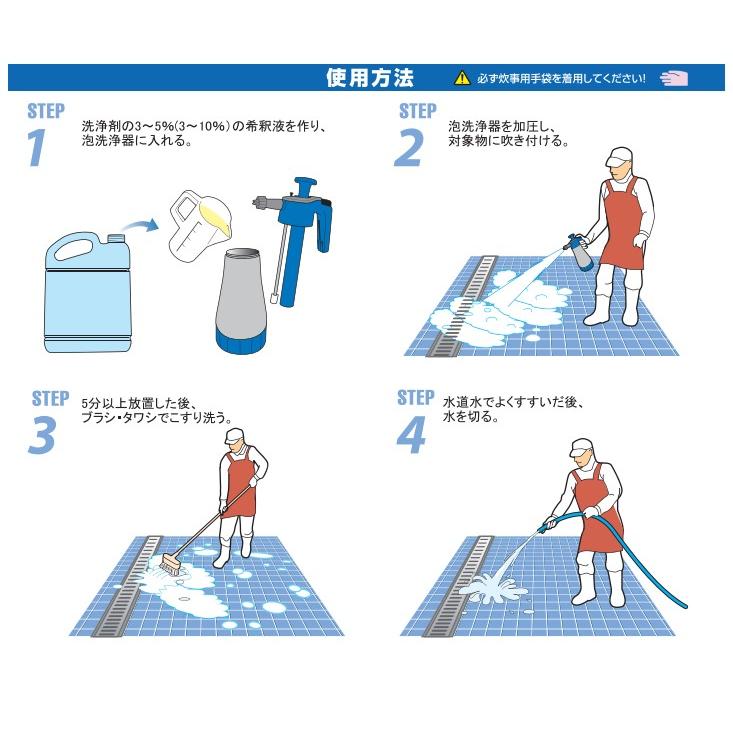 使用方法

必ず炊事用手袋を着用してください!

STEP
1
洗浄剤の3～5%(3～10%)の希釈液を作り、泡洗浄器に入れる。

STEP
2
泡洗浄器を加圧し、対象物に吹き付ける。

STEP
3
5分以上放置した後、ブラシ・タワシでこすり洗う。

STEP
4
水道水でよくすすいだ後、水を切る。