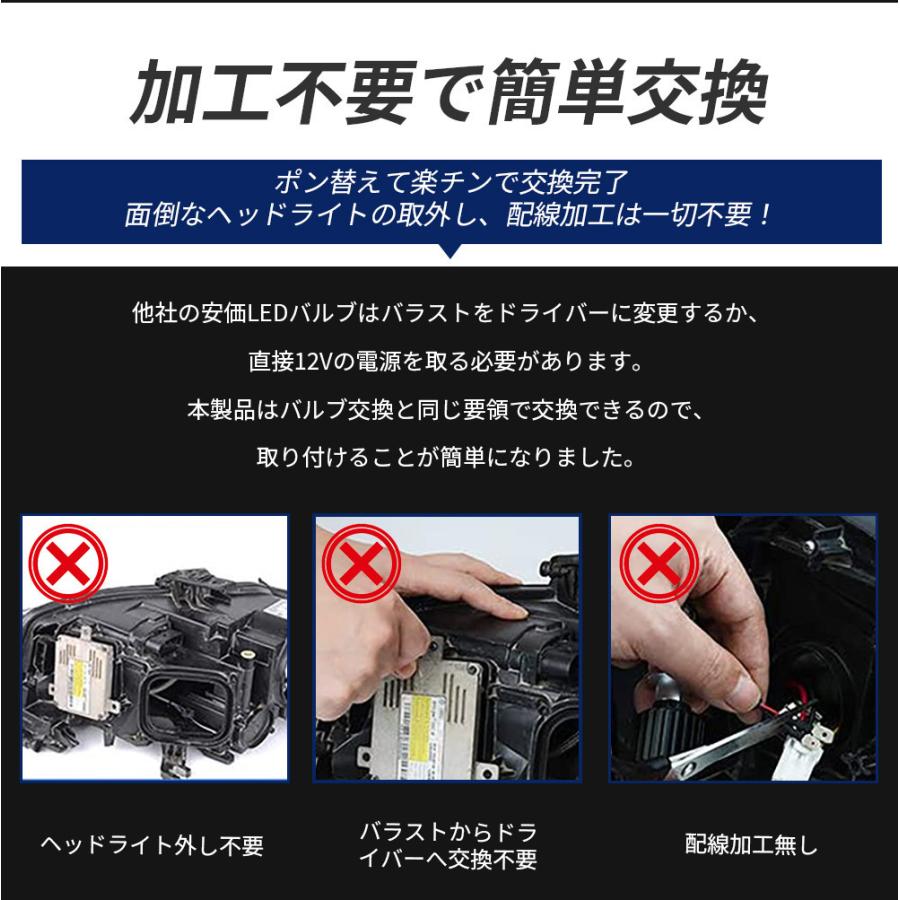 加工不要で簡単交換

ポン替えて楽チンで交換完了
面倒なヘッドライトの取外し、配線加工は一切不要！

他社の安価LEDバルブはバラストをドライバーに変更するか、
直接12Vの電源を取る必要があります。
本製品はバルブ交換と同じ要領で交換できるので、
取り付けることが簡単になりました。

ヘッドライト外し不要

バラストからドライバーへ交換不要

配線加工無し