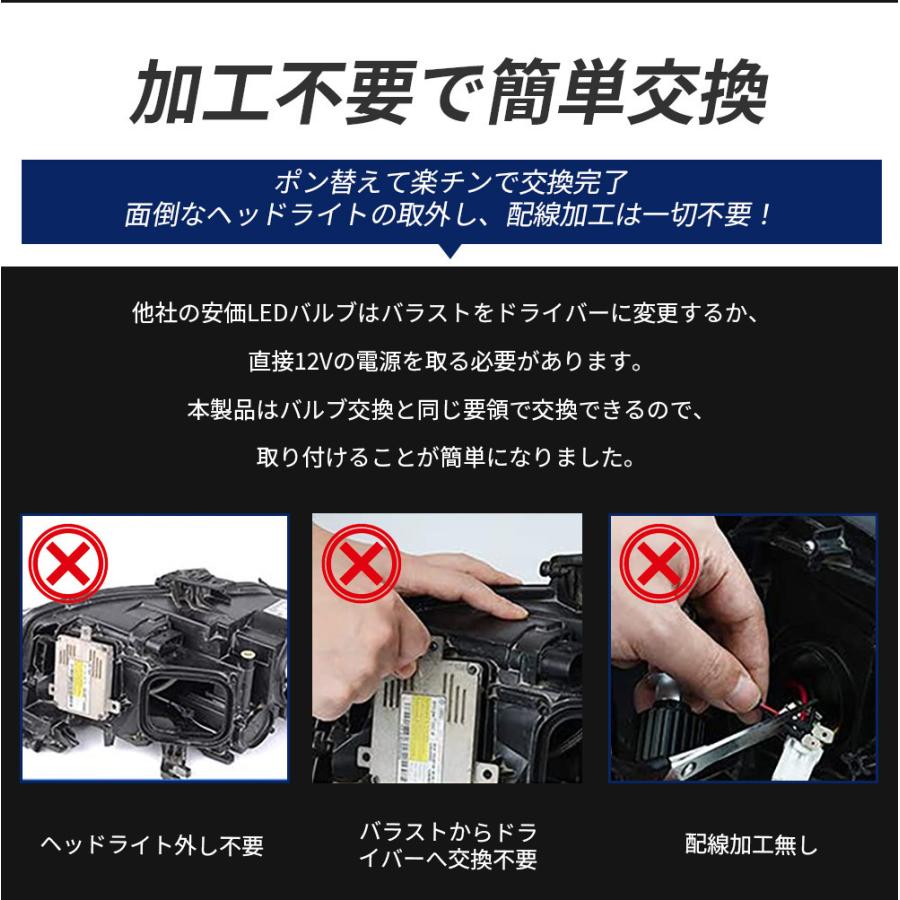 加工不要で簡単交換

ポン替えて楽チンで交換完了
面倒なヘッドライトの取外し、配線加工は一切不要！

他社の安価LEDバルブはバラストをドライバーに変更するか、
直接12Vの電源を取る必要があります。
本製品はバルブ交換と同じ要領で交換できるので、
取り付けることが簡単になりました。

ヘッドライト外し不要

バラストからドライバーへ交換不要

配線加工無し