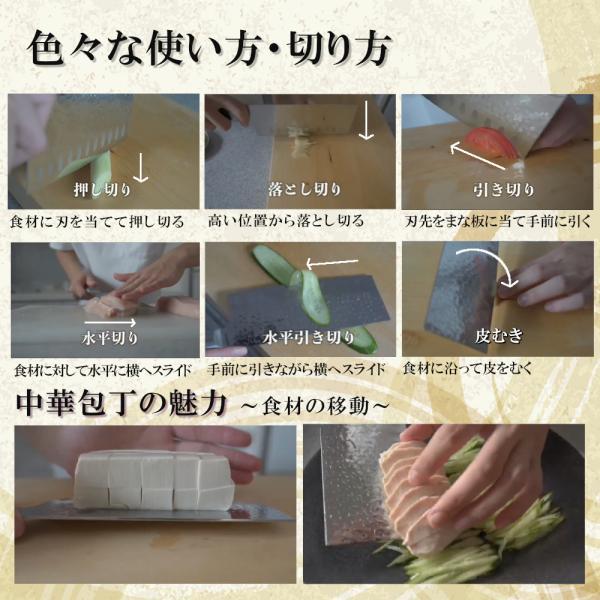 色々な使い方・切り方

押し切り
食材に刃を当てて押し切る

落とし切り
高い位置から落とし切る

引き切り
刃先をまな板に当て手前に引く

水平切り
食材に対して水平に横へスライド

水平引き切り
手前に引きながら横へスライド

皮むき
食材に沿って皮をむく

中華包丁の魅力 ～食材の移動～