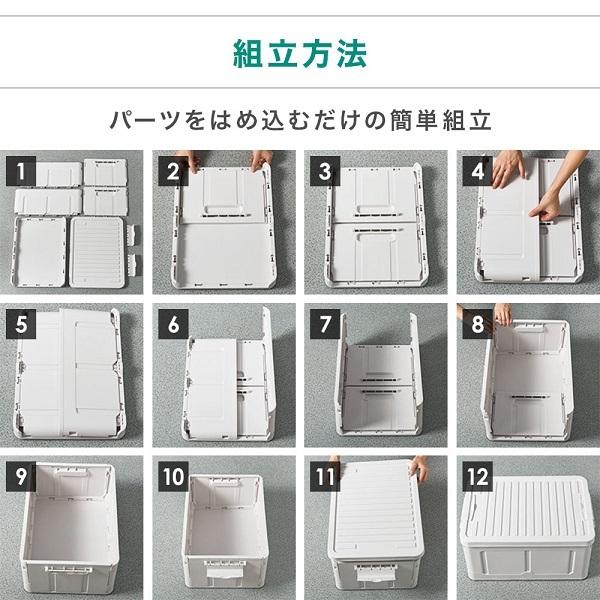 組立方法

パーツをはめ込むだけの簡単組立

1

2

3

4

5

6

7

8

9

10

11

12