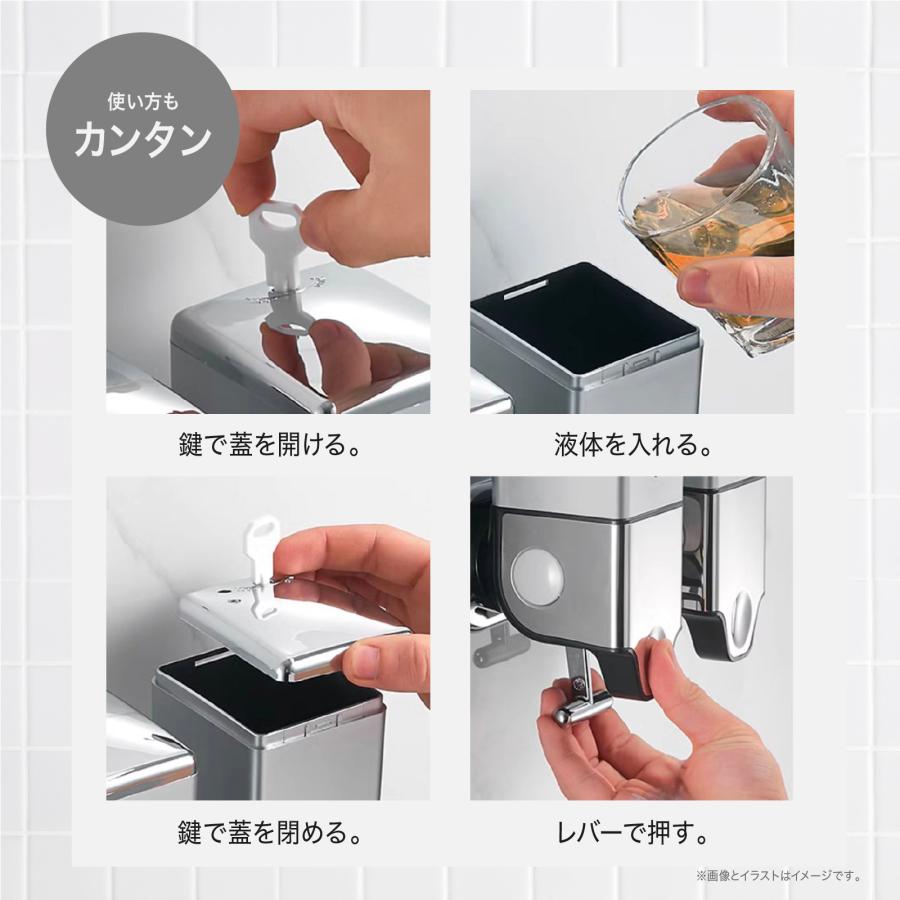 使い方も
カンタン

鍵で蓋を開ける。

液体を入れる。

鍵で蓋を閉める。

レバーで押す。

※画像とイラストはイメージです。