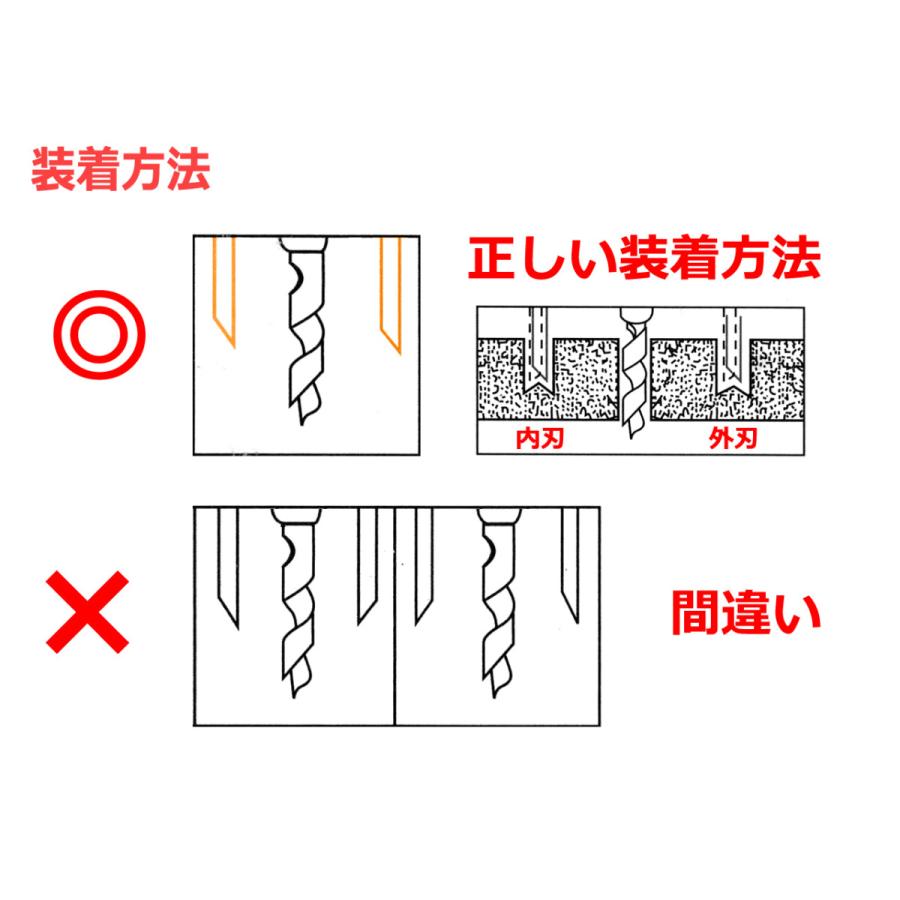 装着方法

◎

正しい装着方法

内刃

外刃

×

間違い