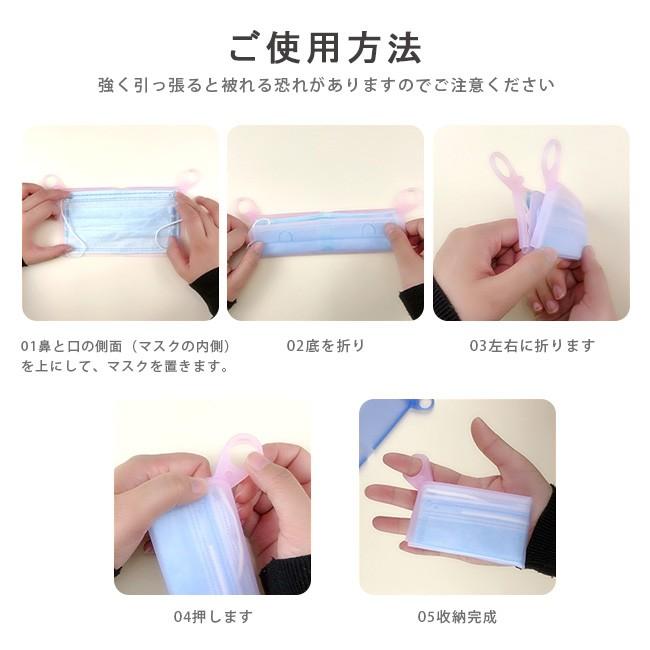 ご使用方法

強く引っ張ると被れる恐れがありますのでご注意ください

01鼻と口の側面（マスクの内側）を上にして、マスクを置きます。

02底を折り

03左右に折ります

04押します

05収納完成