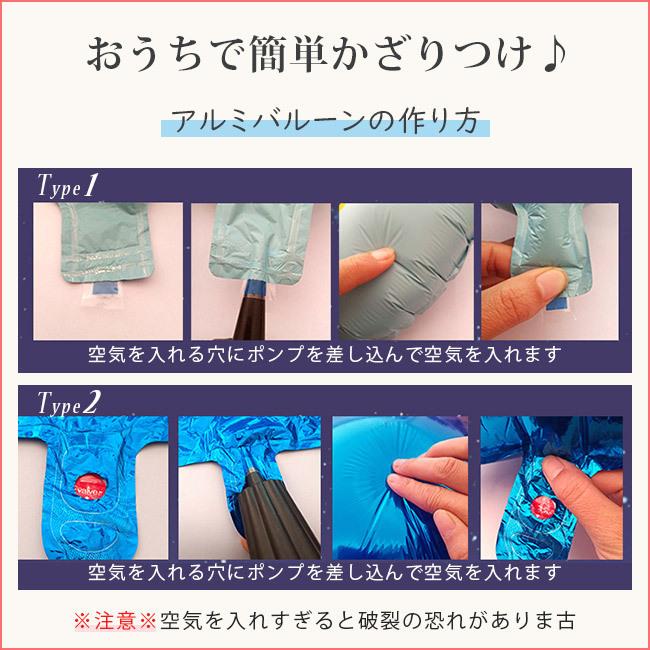 おうちで簡単かざりつけ♪

アルミバルーンの作り方

Type1

空気を入れる穴にポンプを差し込んで空気を入れます

Type2

valve

空気を入れる穴にポンプを差し込んで空気を入れます

※注意※空気を入れすぎると破裂の恐れがありま古