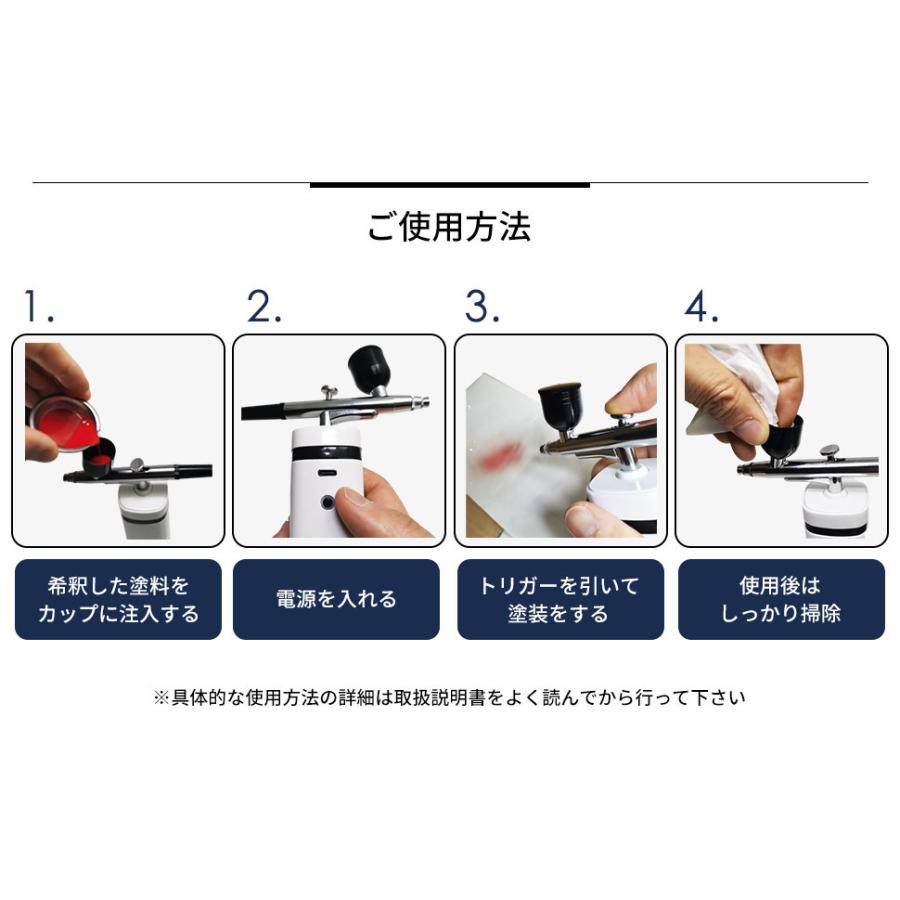 ご使用方法

1.

希釈した塗料をカップに注入する

2.

電源を入れる

3.

トリガーを引いて塗装をする

4.

使用後はしっかり掃除

※具体的な使用方法の詳細は取扱説明書をよく読んでから行って下さい